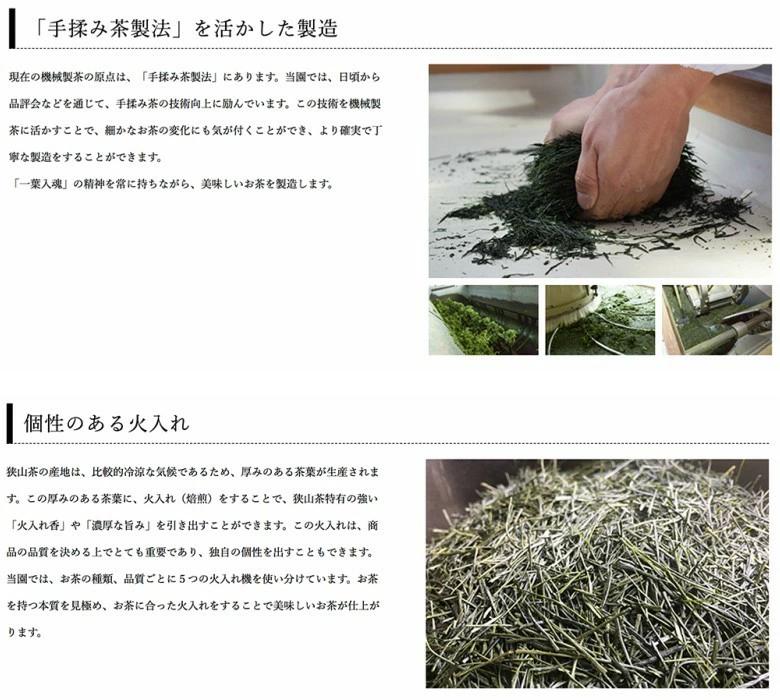 「手揉み茶製法」を活かした製造

現在の機械製茶の原点は、「手揉み茶製法」にあります。当園では、日頃から品評会などを通じて、手揉み茶の技術向上に励んでいます。この技術を機械製茶に活かすことで、細かなお茶の変化にも気が付くことができ、より確実で丁寧な製造をすることができます。
「一葉入魂」の精神を常に持ちながら、美味しいお茶を製造します。

個性のある火入れ

狭山茶の産地は、比較的冷涼な気候であるため、厚みのある茶葉が生産されます。この厚みのある茶葉に、火入れ（焙煎）をすることで、狭山茶特有の強い「火入れ香」や「濃厚な旨み」を引き出すことができます。この火入れは、商品の品質を決める上でとても重要であり、独自の個性を出すこともできます。当園では、お茶の種類、品質ごとに５つの火入れ機を使い分けています。お茶を持つ本質を見極め、お茶に合った火入れをすることで美味しいお茶が仕上がります。