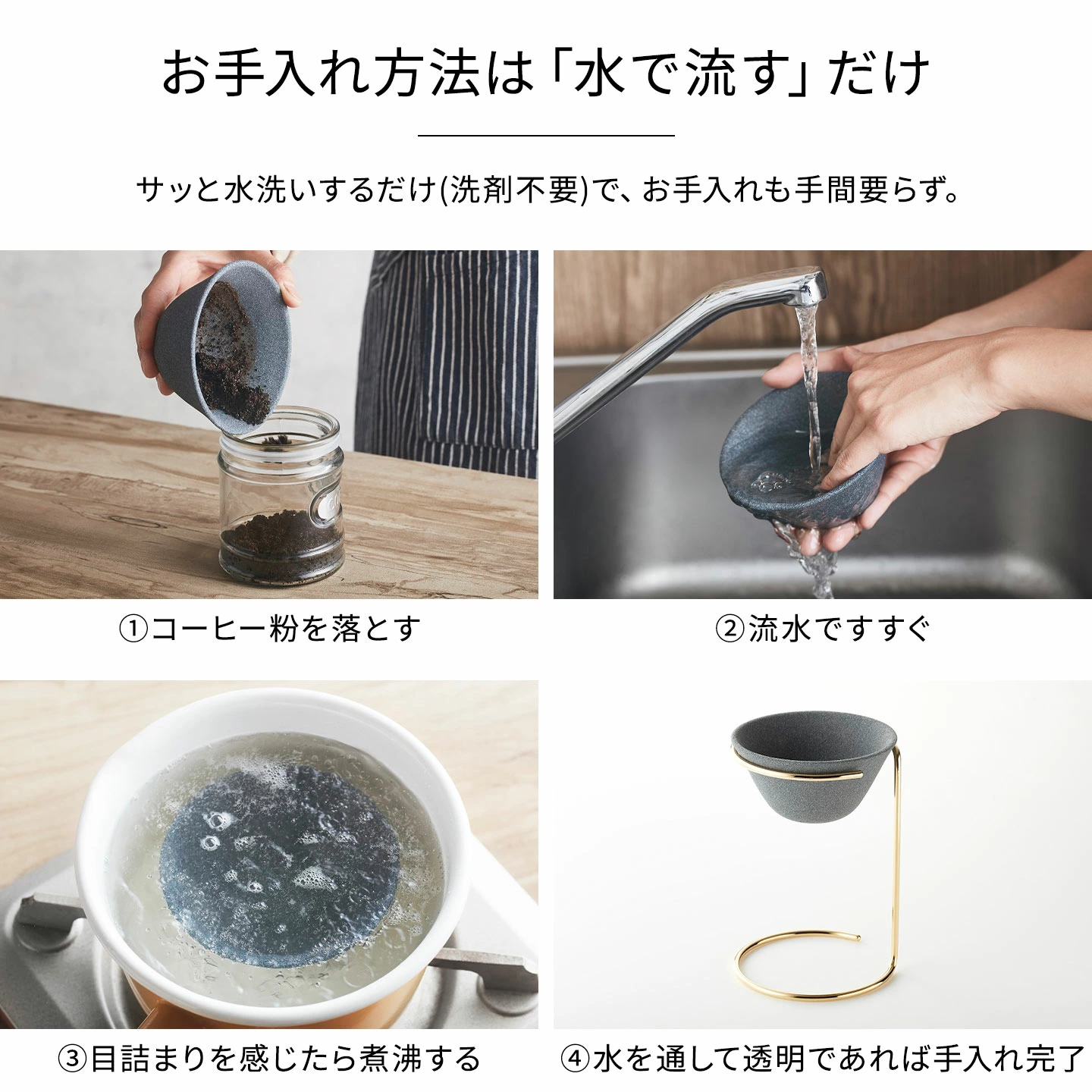 お手入れ方法は「水で流す」だけ

サッと水洗いするだけ(洗剤不要)で、お手入れも手間要らず。

①コーヒー粉を落とす

②流水ですすぐ

③目詰まりを感じたら煮沸する

④水を通して透明であれば手入れ完了