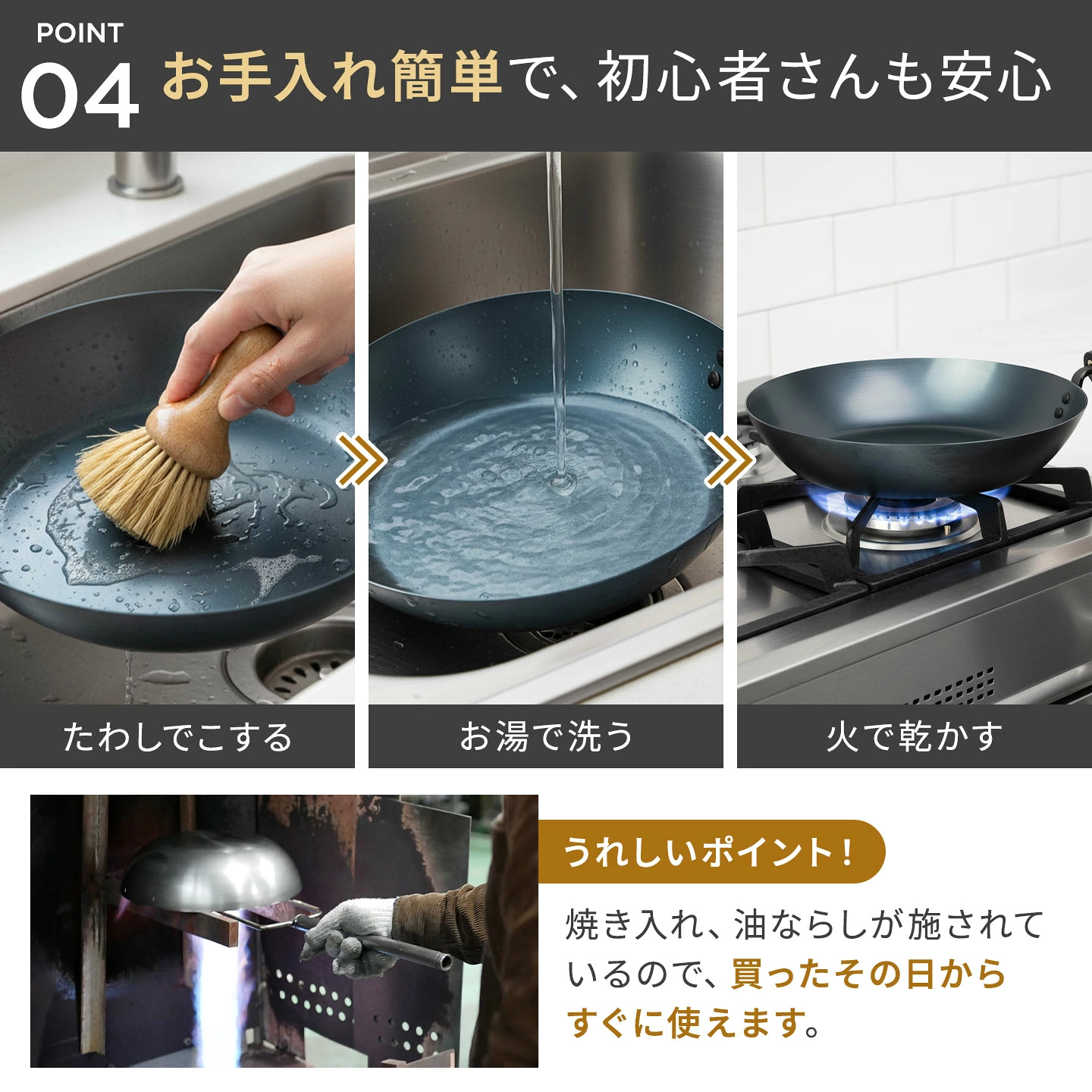 POINT
04 お手入れ簡単で、初心者さんも安心

たわしでこする

お湯で洗う

火で乾かす

うれしいポイント！

焼き入れ、油ならしが施されているので、買ったその日からすぐに使えます。