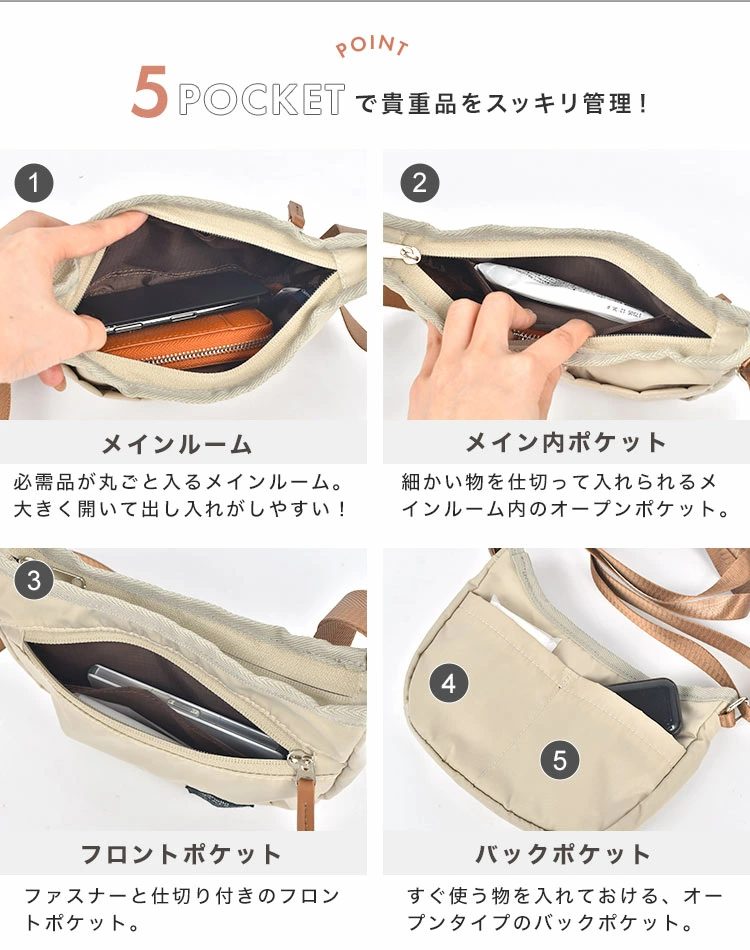 POINT

5 POCKET で貴重品をスッキリ管理！

1

メインルーム

必需品が丸ごと入るメインルーム。大きく開いて出し入れがしやすい！

2

メイン内ポケット

細かい物を仕切って入れられるメインルーム内のオープンポケット。

3

フロントポケット

ファスナーと仕切り付きのフロントポケット。

4

5

バックポケット

すぐ使う物を入れておける、オープンタイプのバックポケット。