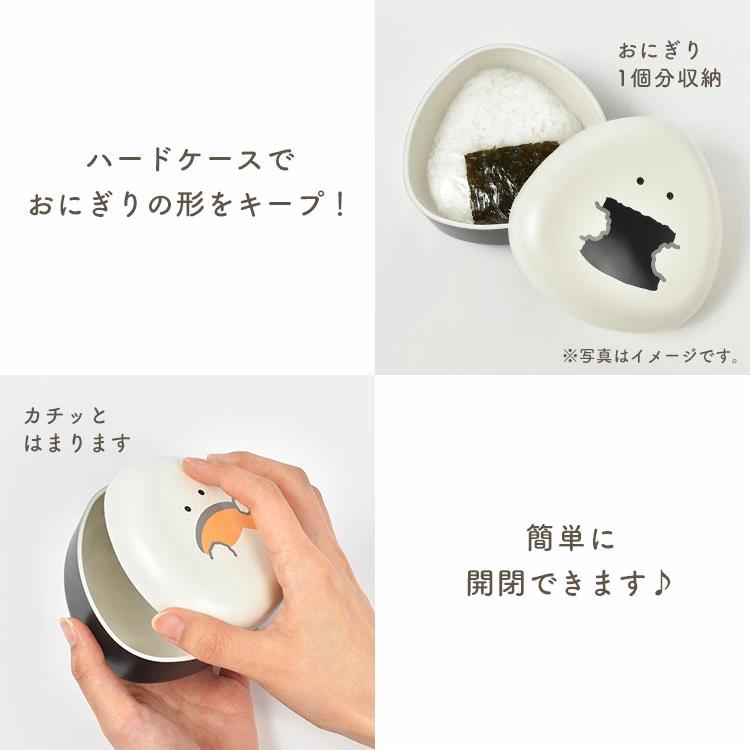 ハードケースで
おにぎりの形をキープ！

おにぎり
1個分収納

※写真はイメージです。

カチッと
はまります

簡単に
開閉できます♪