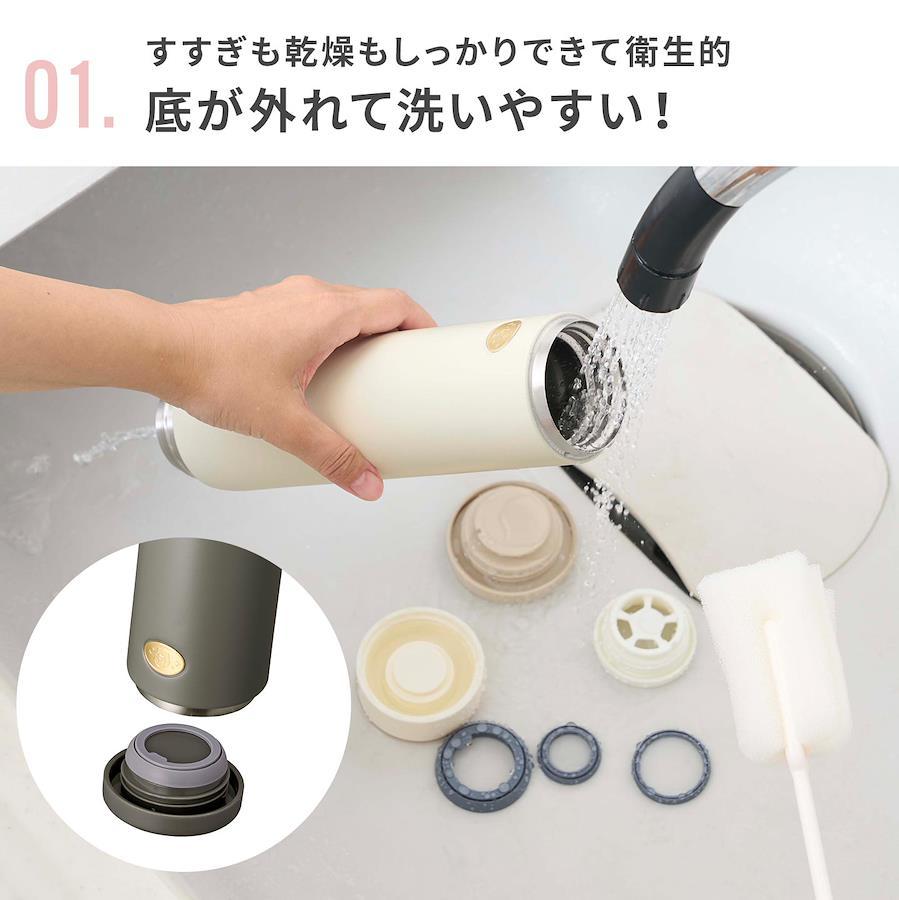 01. すすぎも乾燥もしっかりできて衛生的
底が外れて洗いやすい！