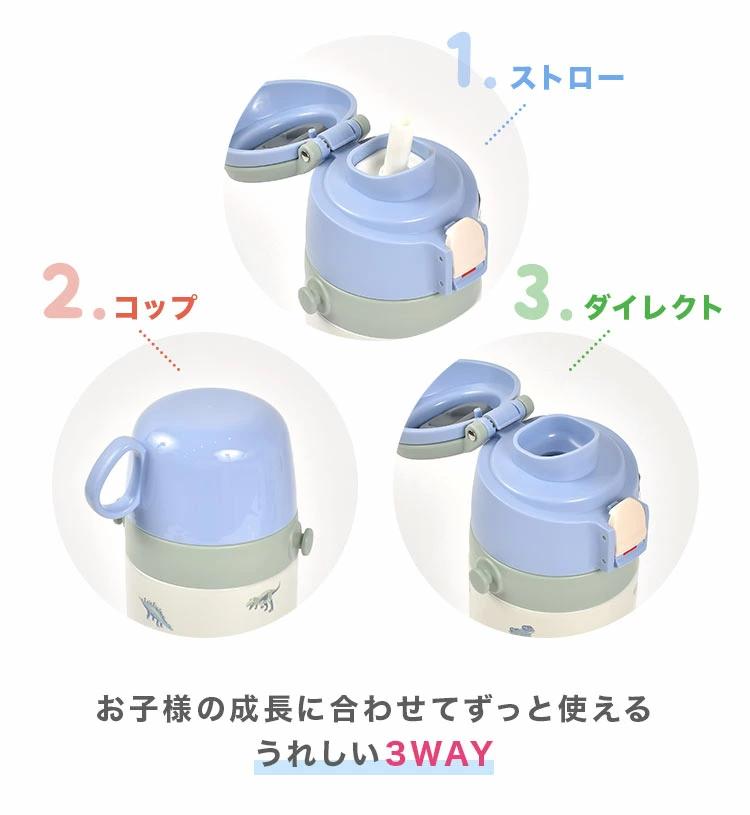 1. ストロー

2. コップ

3. ダイレクト

お子様の成長に合わせてずっと使える
うれしい3WAY