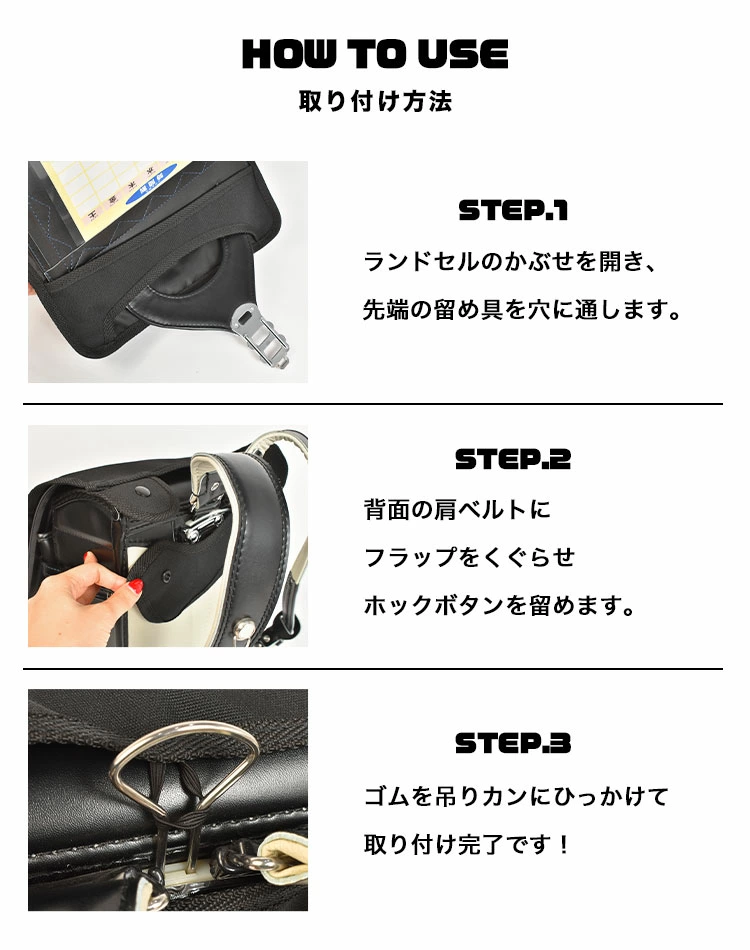 HOW TO USE

取り付け方法

STEP.1

ランドセルのかぶせを開き、先端の留め具を穴に通します。

STEP.2

背面の肩ベルトにフラップをくぐらせホックボタンを留めます。

STEP.3

ゴムを吊りカンにひっかけて取り付け完了です！