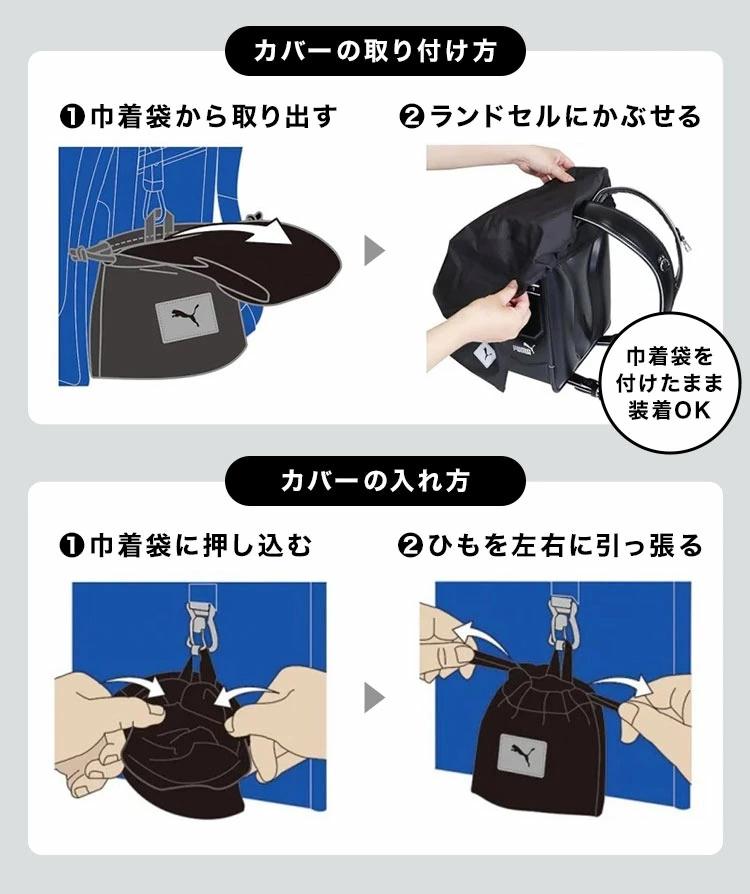 カバーの取り付け方

❶巾着袋から取り出す

❷ランドセルにかぶせる

巾着袋を付けたまま装着OK

カバーの入れ方

❶巾着袋に押し込む

❷ひもを左右に引っ張る