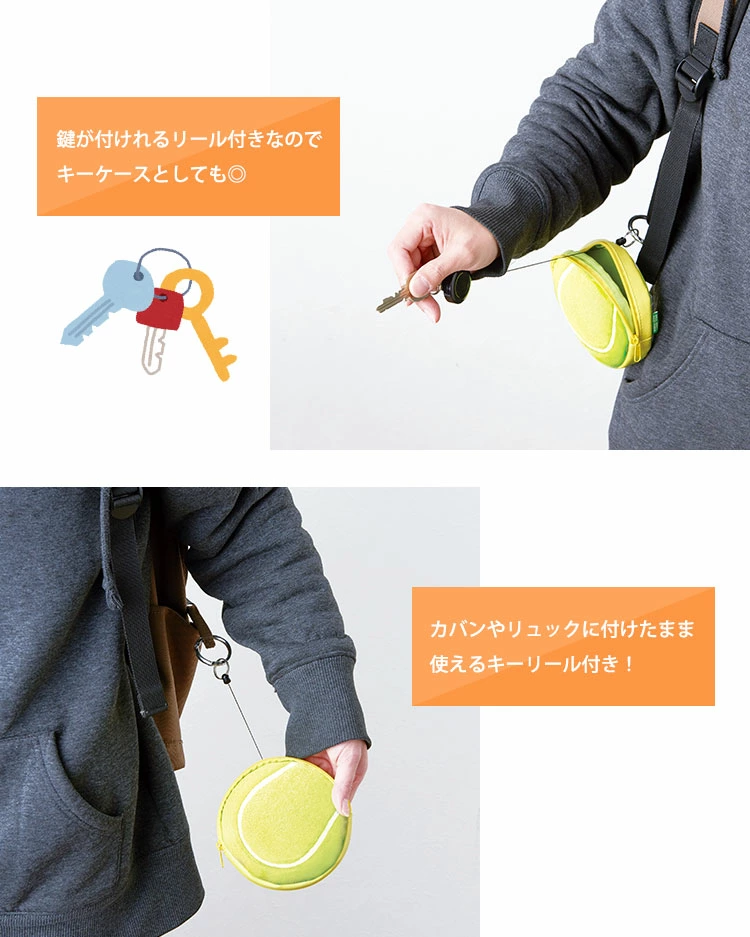 鍵が付けれるリール付きなので
キーケースとしても◎

カバンやリュックに付けたまま
使えるキーリール付き！