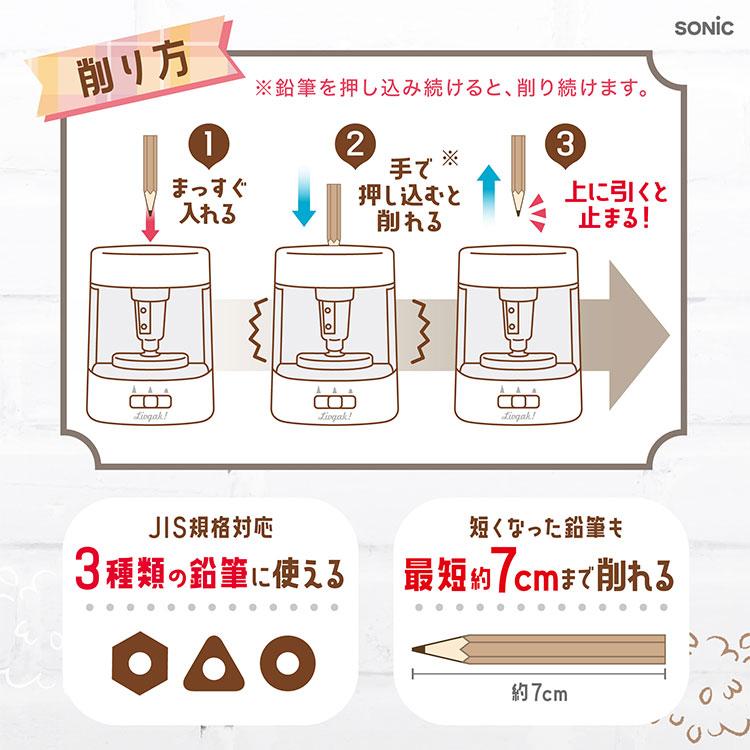 SONiC

削り方

※鉛筆を押し込み続けると、削り続けます。

1
まっすぐ入れる

2
手で※押し込むと削れる

3
上に引くと止まる!

Livgak!

Livgak!

Livgak!

JIS規格対応
3種類の鉛筆に使える

短くなった鉛筆も
最短約7cmまで削れる

約7cm