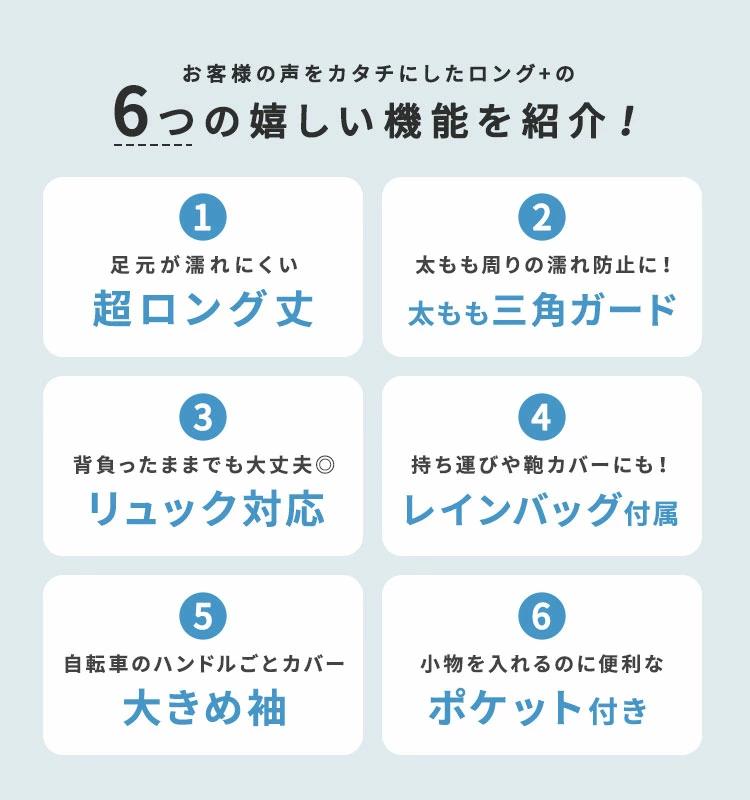 お客様の声をカタチにしたロング+の

6つの嬉しい機能を紹介！

1
足元が濡れにくい
超ロング丈

2
太もも周りの濡れ防止に！
太もも三角ガード

3
背負ったままでも大丈夫◎
リュック対応

4
持ち運びや鞄カバーにも！
レインバッグ付属

5
自転車のハンドルごとカバー
大きめ袖

6
小物を入れるのに便利な
ポケット付き