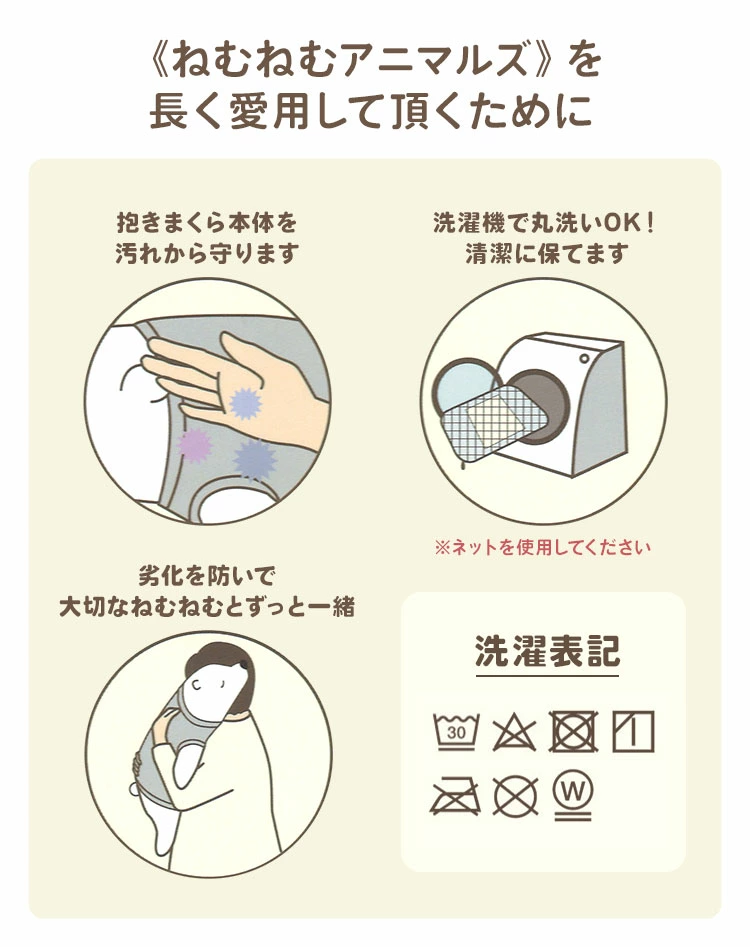 《ねむねむアニマルズ》を
長く愛用して頂くために

抱きまくら本体を
汚れから守ります

洗濯機で丸洗いOK！
清潔に保てます

※ネットを使用してください

劣化を防いで
大切なねむねむとずっと一緒

洗濯表記

30

W