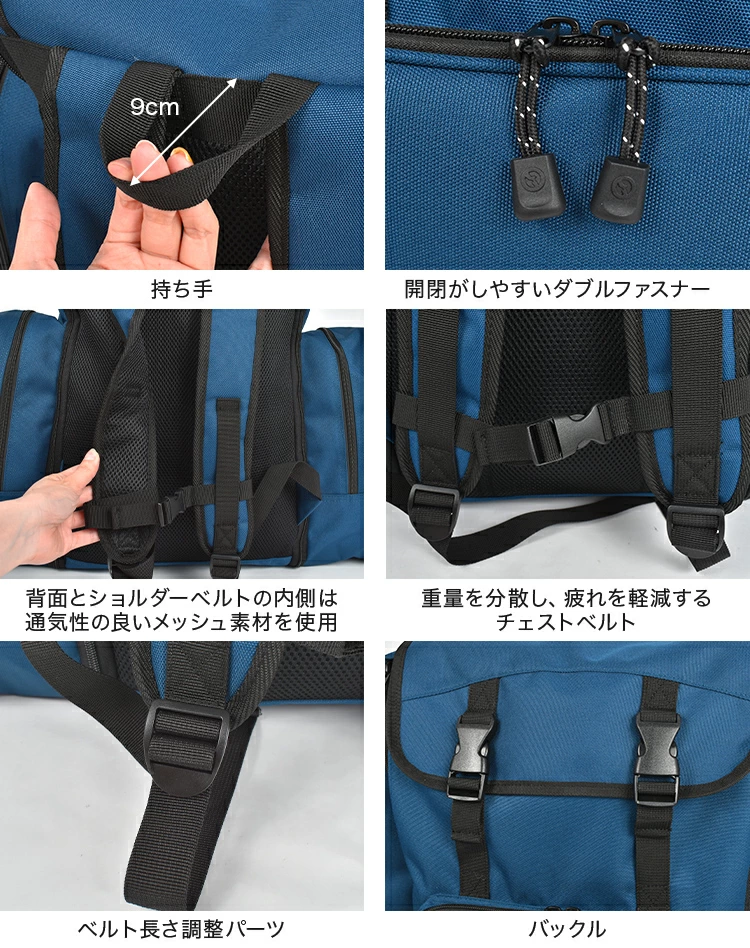 9cm

持ち手

開閉がしやすいダブルファスナー

背面とショルダーベルトの内側は通気性の良いメッシュ素材を使用

重量を分散し、疲れを軽減するチェストベルト

ベルト長さ調整パーツ

バックル