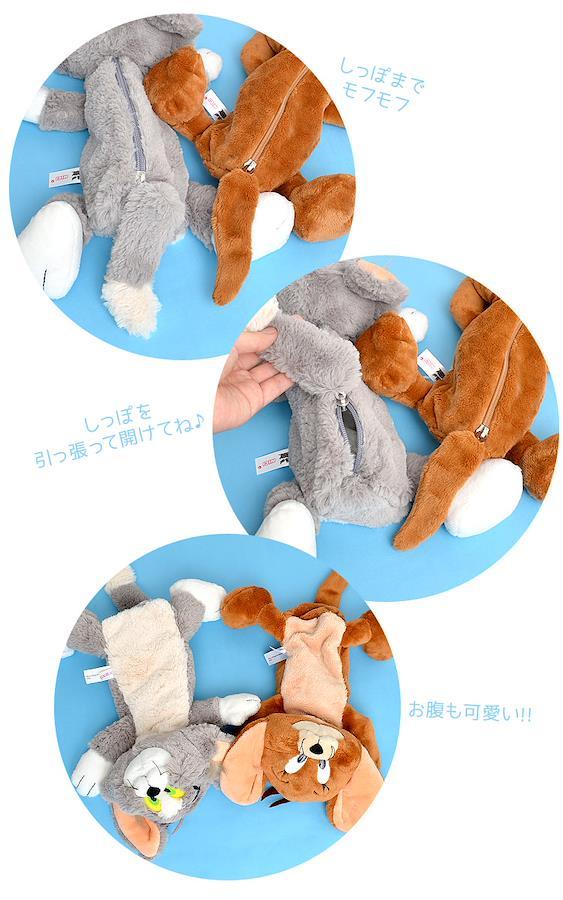 しっぽまで
モフモフ

しっぽを
引っ張って開けてね♪

お腹も可愛い!!