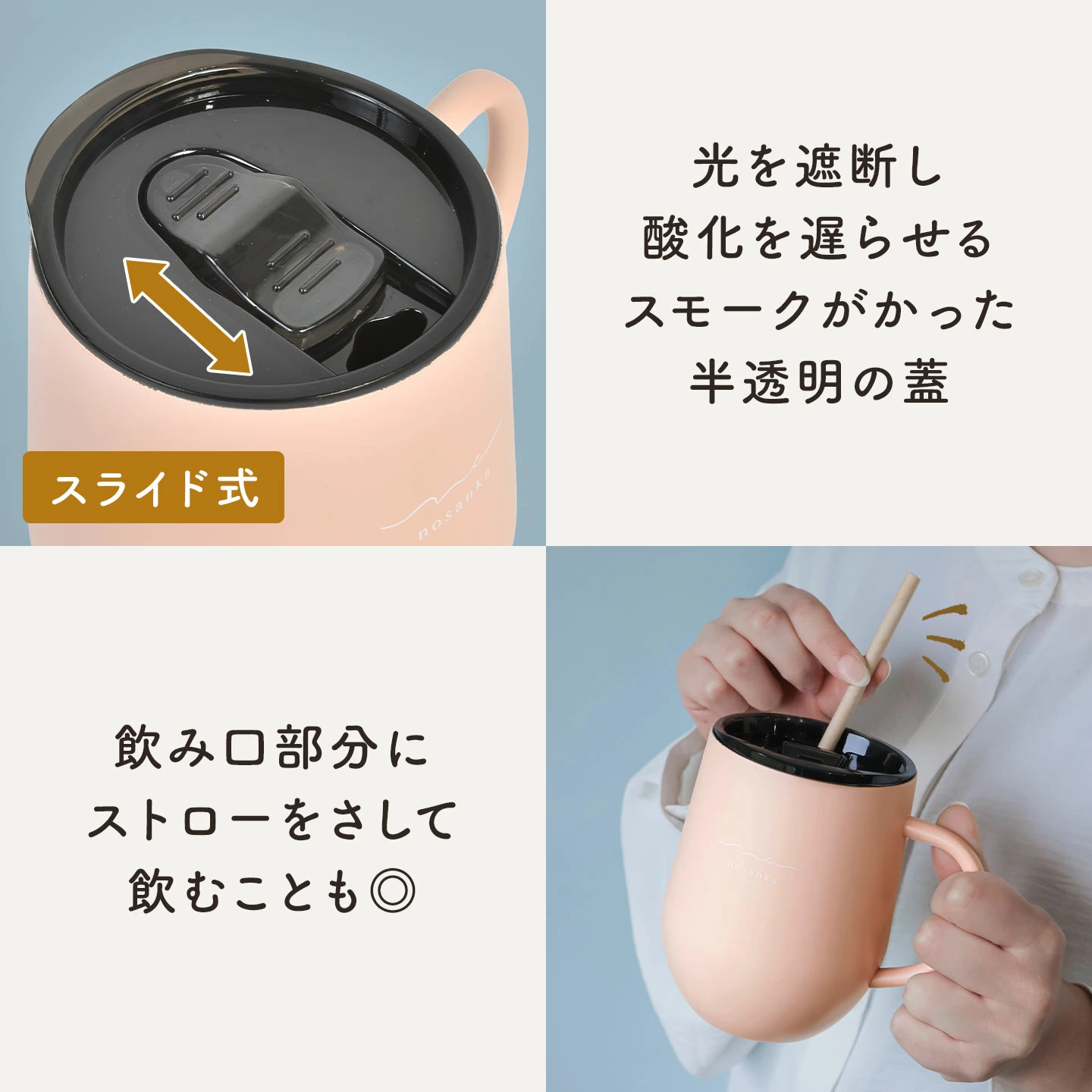 スライド式

nosanka

光を遮断し
酸化を遅らせる
スモークがかった
半透明の蓋

飲み口部分に
ストローをさして
飲むことも◎

nosanka