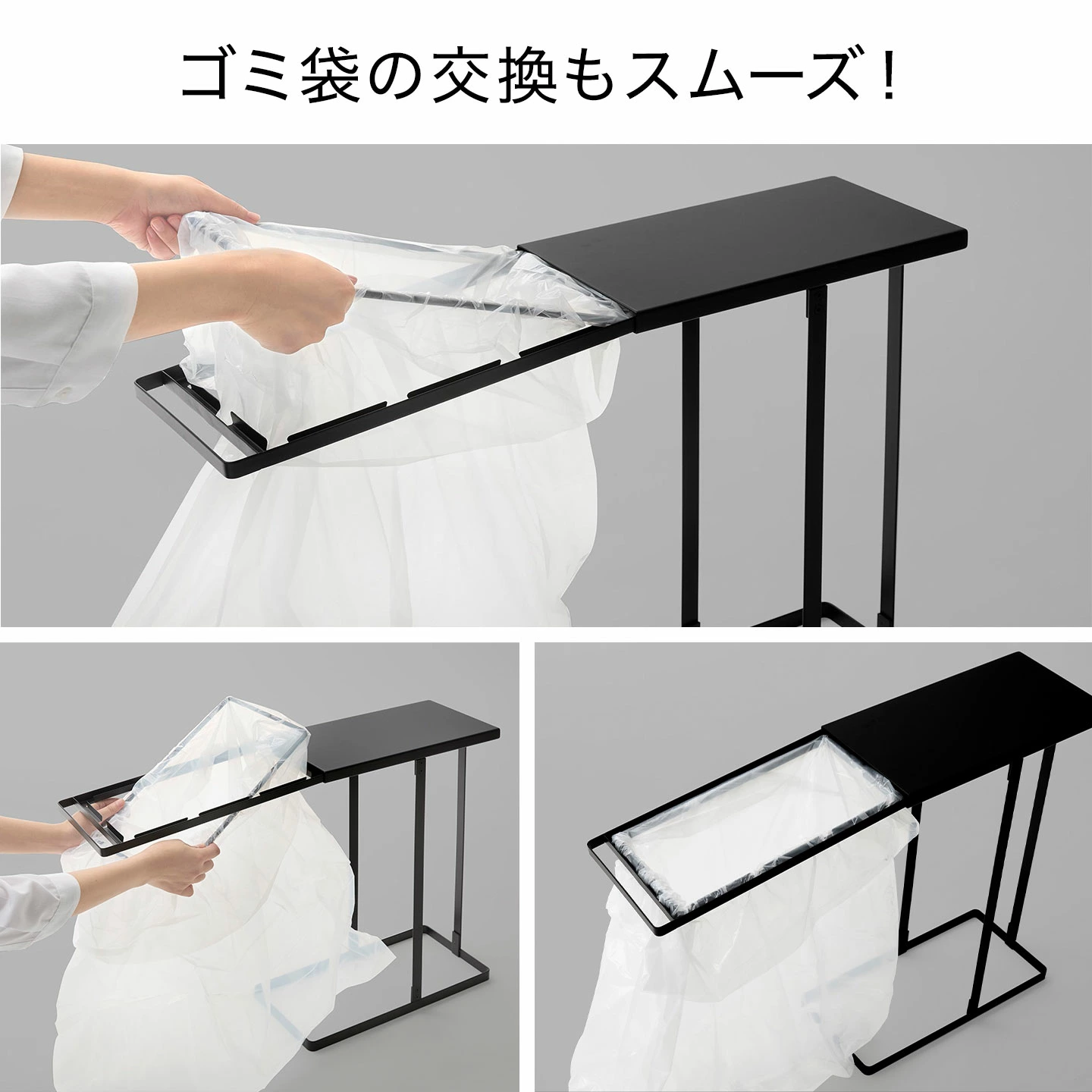 ゴミ袋の交換もスムーズ！