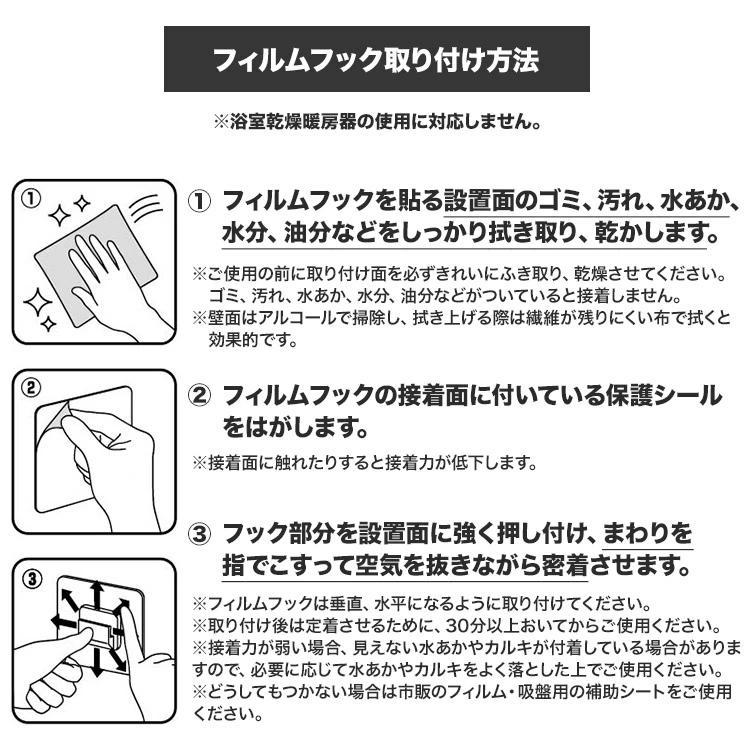 フィルムフック取り付け方法

※浴室乾燥暖房器の使用に対応しません。

①

① フィルムフックを貼る設置面のゴミ、汚れ、水あか、水分、油分などをしっかり拭き取り、乾かします。

※ご使用の前に取り付け面を必ずきれいにふき取り、乾燥させてください。ゴミ、汚れ、水あか、水分、油分などがついていると接着しません。
※壁面はアルコールで掃除し、拭き上げる際は繊維が残りにくい布で拭くと効果的です。

②

② フィルムフックの接着面に付いている保護シールをはがします。

※接着面に触れたりすると接着力が低下します。

③

③ フック部分を設置面に強く押し付け、まわりを指でこすって空気を抜きながら密着させます。

※フィルムフックは垂直、水平になるように取り付けてください。
※取り付け後は定着させるために、30分以上おいてからご使用ください。
※接着力が弱い場合、見えない水あかやカルキが付着している場合がありますので、必要に応じて水あかやカルキをよく落とした上でご使用ください。
※どうしてもつかない場合は市販のフィルム・吸盤用の補助シートをご使用ください。