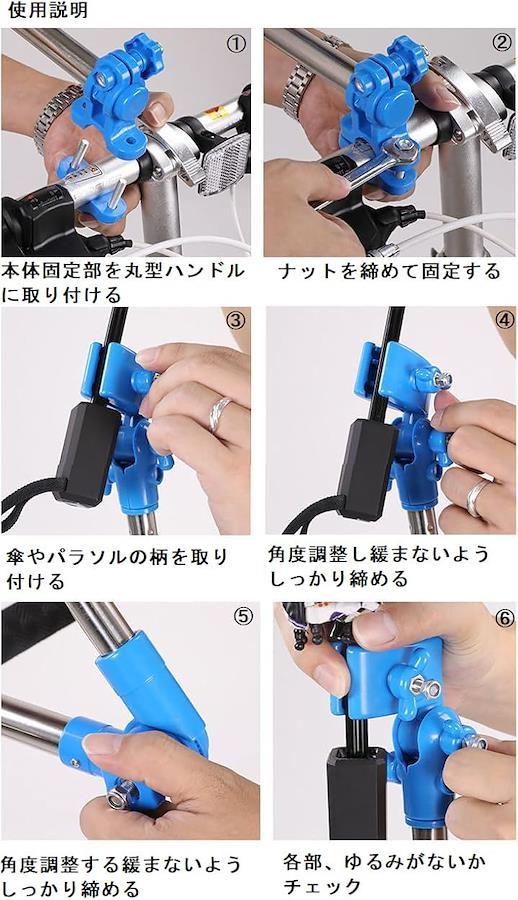 使用説明

①

本体固定部を丸型ハンドルに取り付ける

②

ナットを締めて固定する

③

傘やパラソルの柄を取り付ける

④

角度調整し緩まないようしっかり締める

⑤

角度調整する緩まないようしっかり締める

⑥

各部、ゆるみがないかチェック