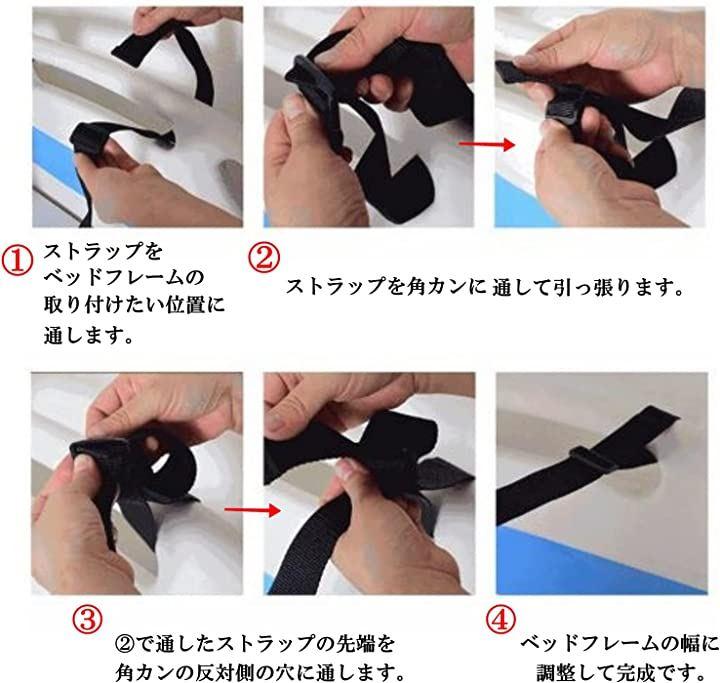 ①
ストラップを
ベッドフレームの
取り付けたい位置に
通します。

②
ストラップを角カンに 通して引っ張ります。

③
②で通したストラップの先端を
角カンの反対側の穴に通します。

④
ベッドフレームの幅に
調整して完成です。