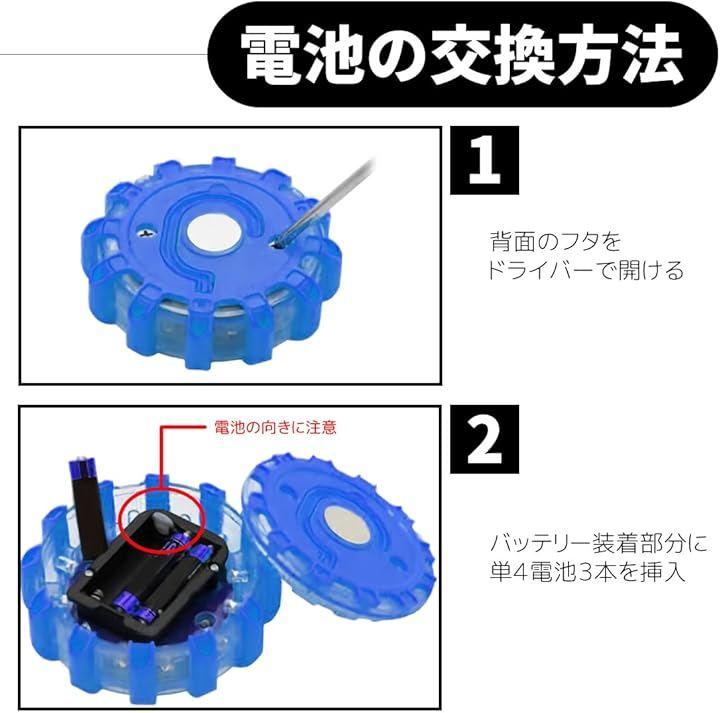 電池の交換方法

1

背面のフタを
ドライバーで開ける

電池の向きに注意

2

バッテリー装着部分に
単4電池3本を挿入