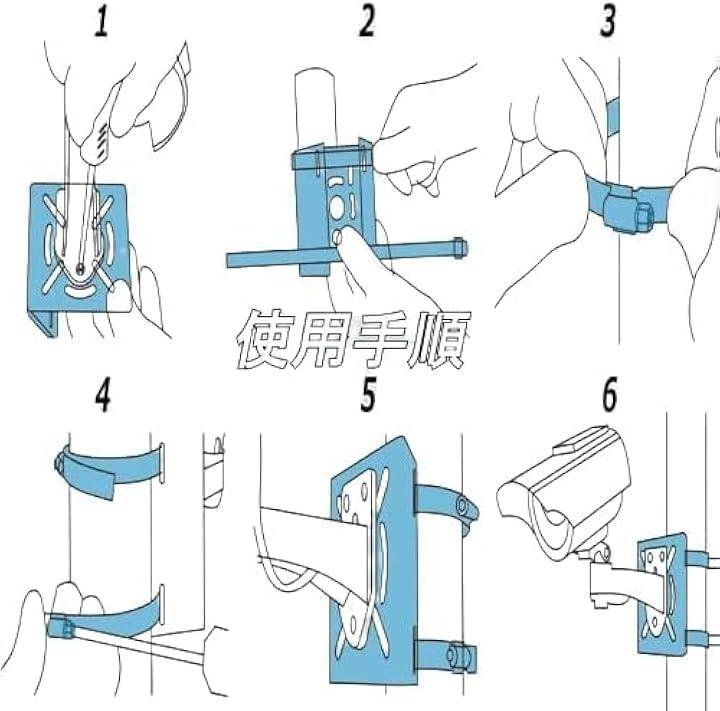 1
2
3
使用手順
4
5
6