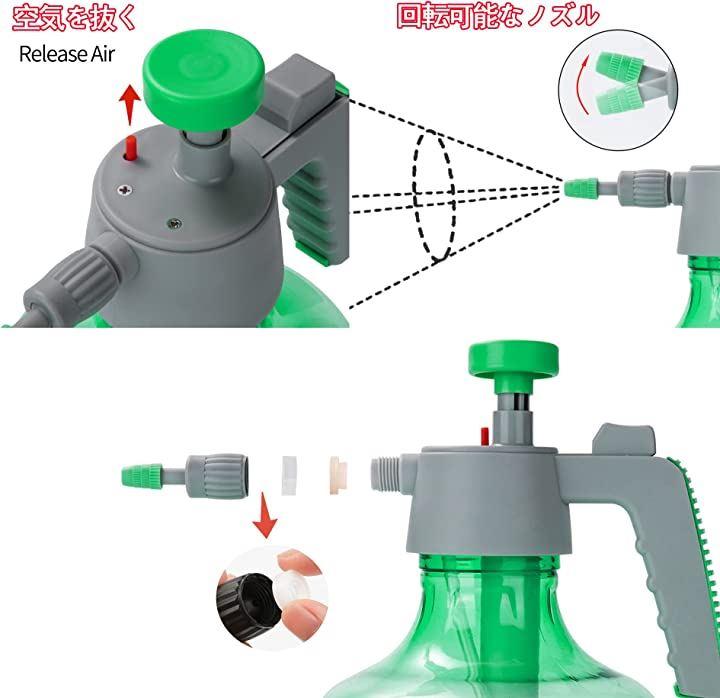 空気を抜く

Release Air

回転可能なノズル