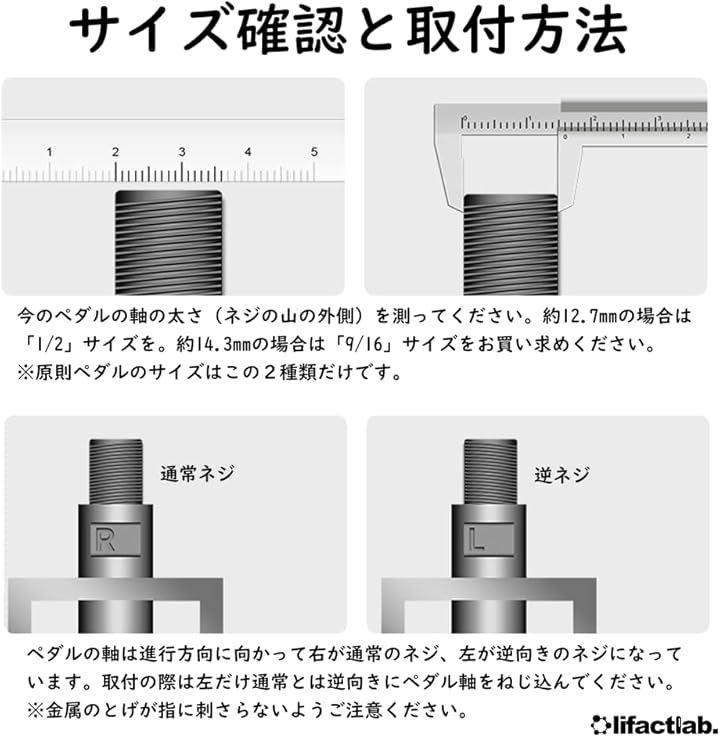 サイズ確認と取付方法

1 2 3 4 5

0 1 2

今のペダルの軸の太さ（ネジの山の外側）を測ってください。約12.7mmの場合は「1/2」サイズを。約14.3mmの場合は「9/16」サイズをお買い求めください。
※原則ペダルのサイズはこの２種類だけです。

通常ネジ

R

逆ネジ

L

ペダルの軸は進行方向に向かって右が通常のネジ、左が逆向きのネジになっています。取付の際は左だけ通常とは逆向きにペダル軸をねじ込んでください。
※金属のとげが指に刺さらないようご注意ください。

lifactlab.