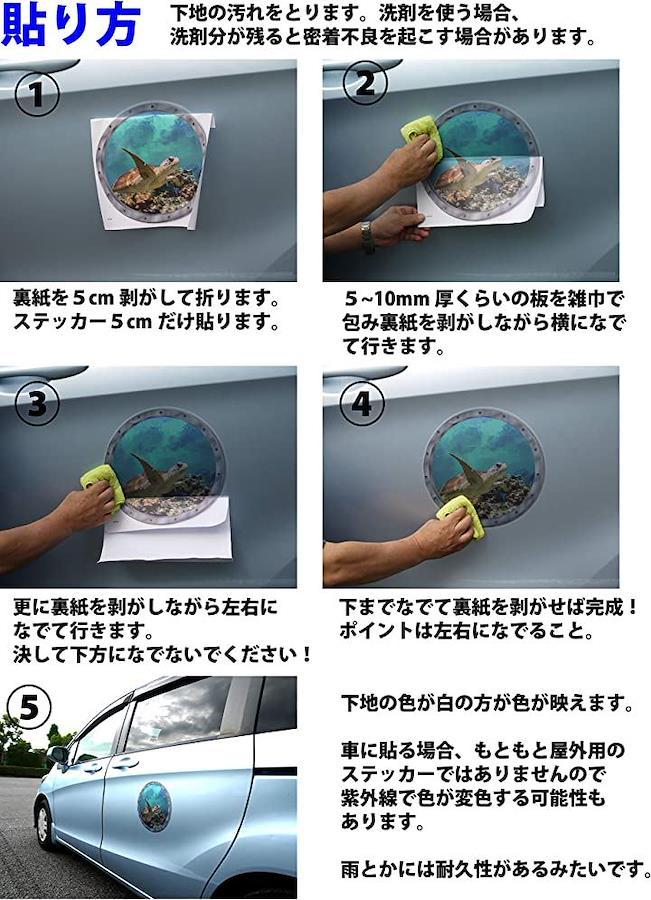 貼り方

下地の汚れをとります。洗剤を使う場合、洗剤分が残ると密着不良を起こす場合があります。

1

裏紙を５cm 剥がして折ります。ステッカー５cm だけ貼ります。

2

５~10mm 厚くらいの板を雑巾で包み裏紙を剥がしながら横になでて行きます。

3

更に裏紙を剥がしながら左右になでて行きます。決して下方になでないでください！

4

下までなでて裏紙を剥がせば完成！ポイントは左右になでること。

5

下地の色が白の方が色が映えます。

車に貼る場合、もともと屋外用のステッカーではありませんので紫外線で色が変色する可能性もあります。

雨とかには耐久性があるみたいです。