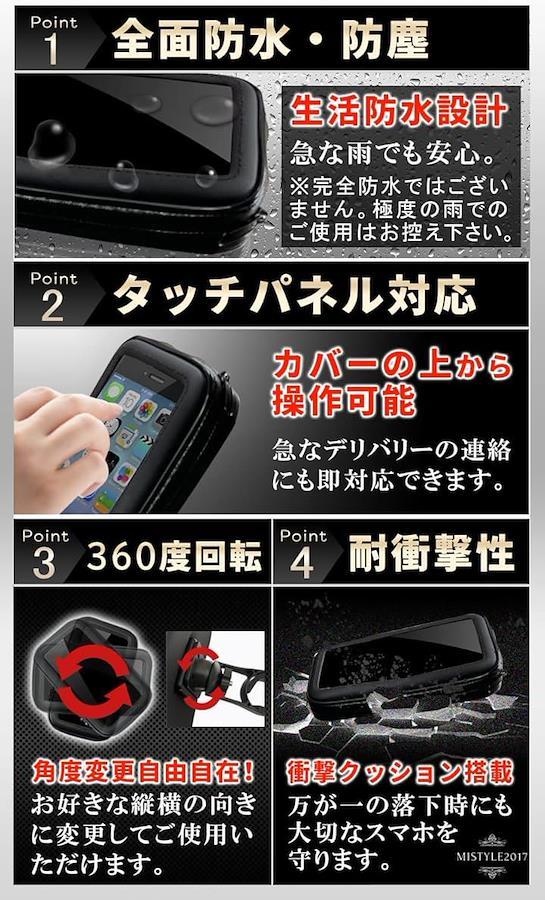 Point 1 全面防水・防塵

生活防水設計
急な雨でも安心。
※完全防水ではございません。極度の雨でのご使用はお控え下さい。

Point 2 タッチパネル対応

カバーの上から操作可能
急なデリバリーの連絡にも即対応できます。

Point 3 360度回転

角度変更自由自在!
お好きな縦横の向きに変更してご使用いただけます。

Point 4 耐衝撃性

衝撃クッション搭載
万が一の落下時にも大切なスマホを守ります。

MISTYLE2017