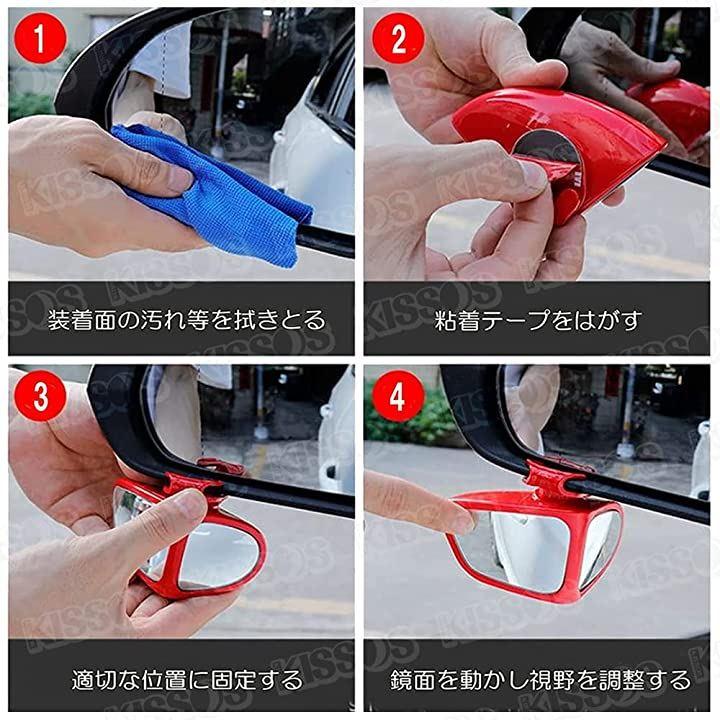 1

装着面の汚れ等を拭きとる

2

粘着テープをはがす

3

適切な位置に固定する

4

鏡面を動かし視野を調整する

KISSOS