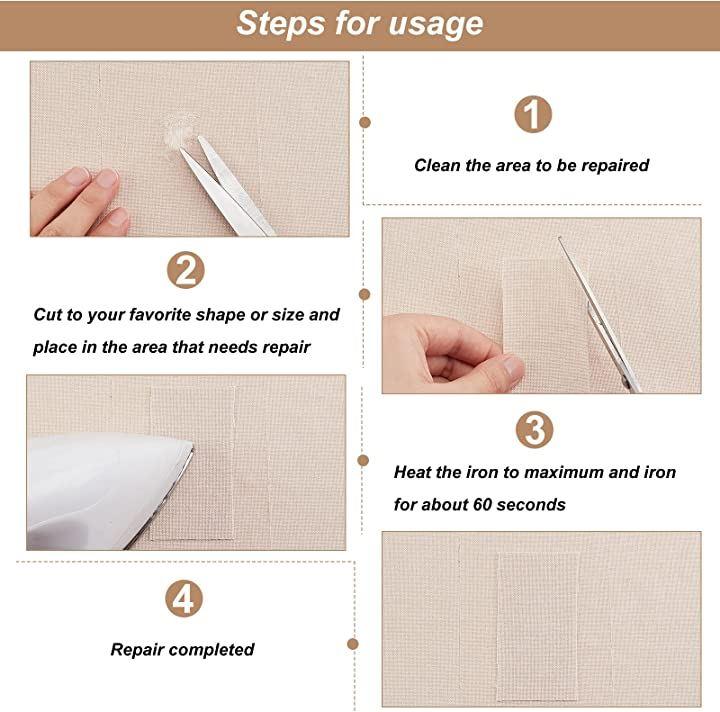 Steps for usage

1

Clean the area to be repaired

2

Cut to your favorite shape or size and place in the area that needs repair

3

Heat the iron to maximum and iron for about 60 seconds

4

Repair completed