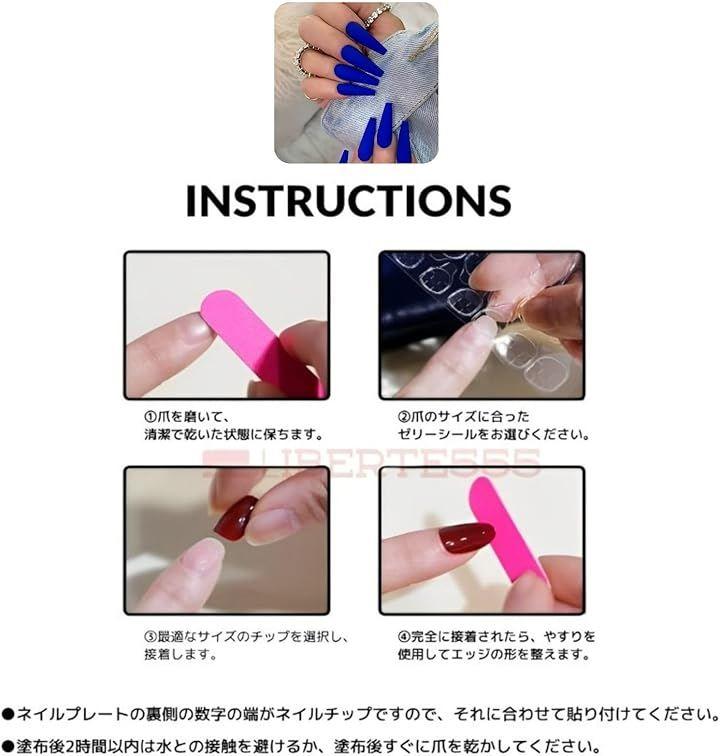 INSTRUCTIONS

①爪を磨いて、清潔で乾いた状態に保ちます。

②爪のサイズに合ったゼリーシールをお選びください。

LIBERTE555

③最適なサイズのチップを選択し、接着します。

④完全に接着されたら、やすりを使用してエッジの形を整えます。

●ネイルプレートの裏側の数字の端がネイルチップですので、それに合わせて貼り付けてください。

●塗布後2時間以内は水との接触を避けるか、塗布後すぐに爪を乾かしてください。