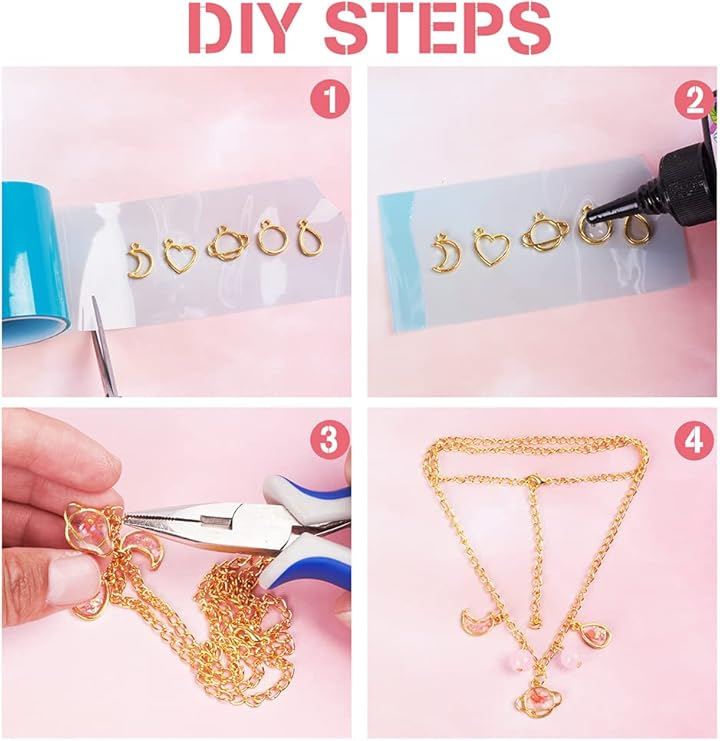 DIY STEPS

1

2

3

4