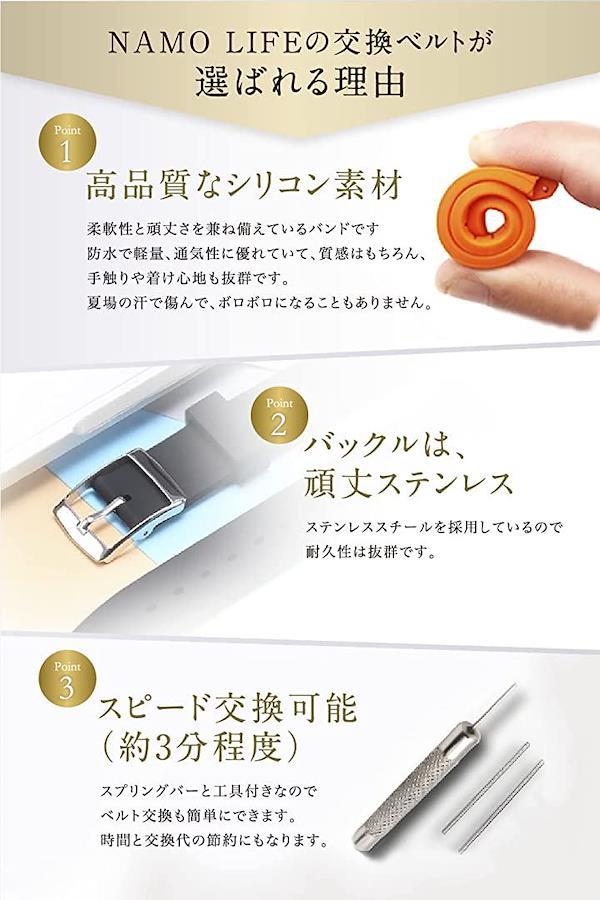 NAMO LIFEの交換ベルトが
選ばれる理由

Point
1

高品質なシリコン素材

柔軟性と頑丈さを兼ね備えているバンドです
防水で軽量、通気性に優れていて、質感はもちろん、
手触りや着け心地も抜群です。
夏場の汗で傷んで、ボロボロになることもありません。

Point
2

バックルは、
頑丈ステンレス

ステンレススチールを採用しているので
耐久性は抜群です。

Point
3

スピード交換可能
（約3分程度）

スプリングバーと工具付きなので
ベルト交換も簡単にできます。
時間と交換代の節約にもなります。