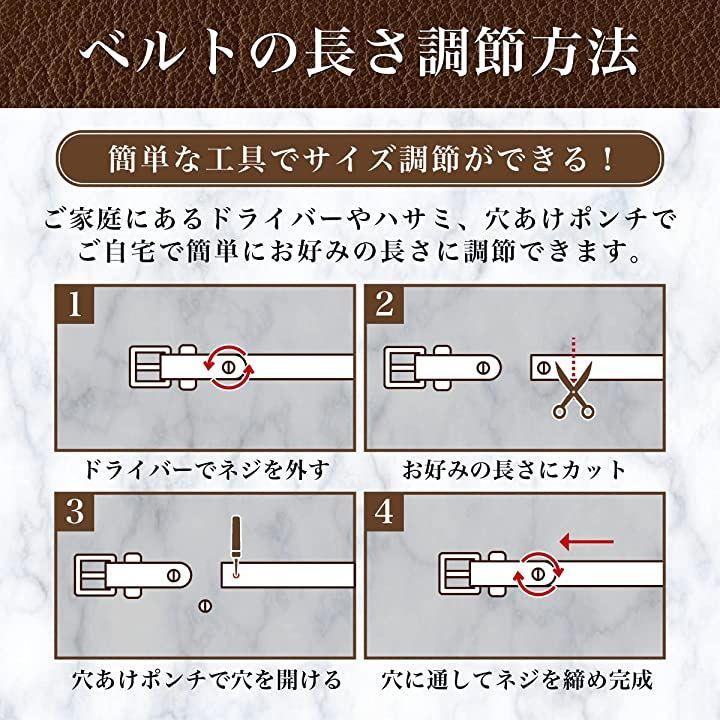 ベルトの長さ調節方法

簡単な工具でサイズ調節ができる！

ご家庭にあるドライバーやハサミ、穴あけポンチでご自宅で簡単にお好みの長さに調節できます。

1

ドライバーでネジを外す

2

お好みの長さにカット

3

穴あけポンチで穴を開ける

4

穴に通してネジを締め完成