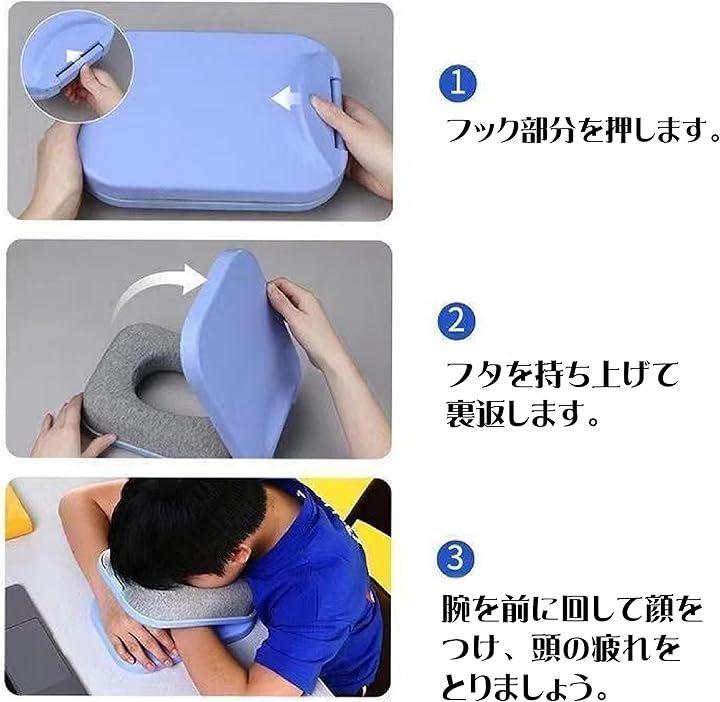 1
フック部分を押します。

2
フタを持ち上げて裏返します。

3
腕を前に回して顔をつけ、頭の疲れをとりましょう。