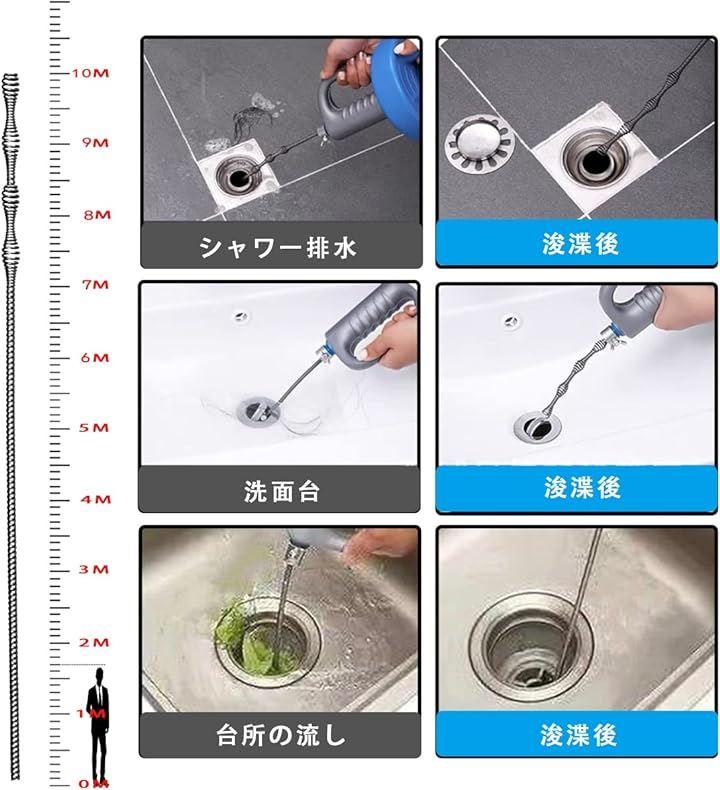 10M
9M
8M
7M
6M
5M
4M
3M
2M
1M
0M

シャワー排水

浚渫後

洗面台

浚渫後

台所の流し

浚渫後