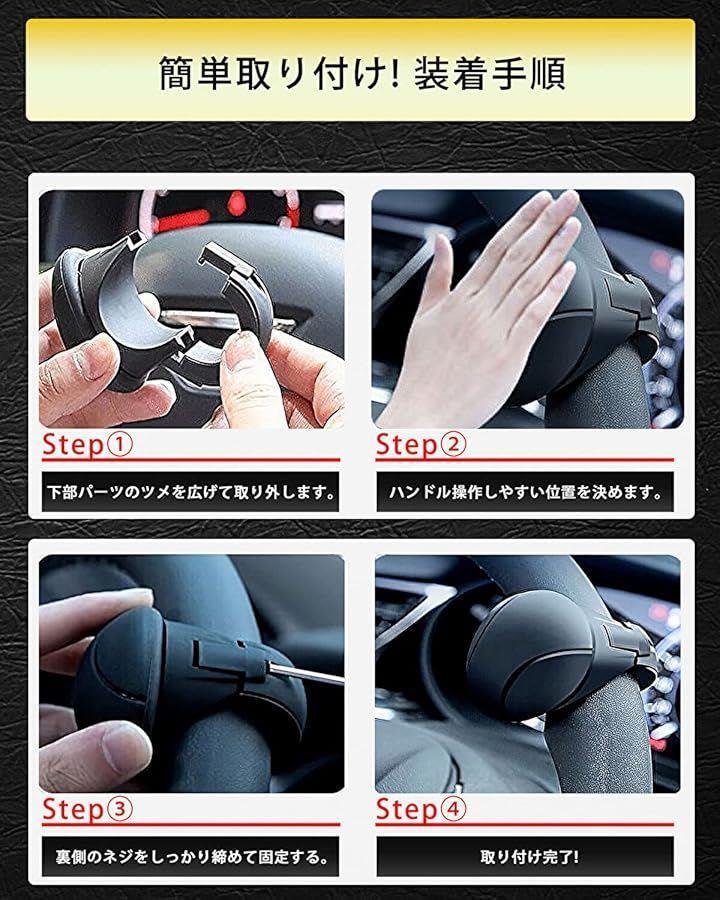 簡単取り付け! 装着手順

Step①

下部パーツのツメを広げて取り外します。

Step②

ハンドル操作しやすい位置を決めます。

Step③

裏側のネジをしっかり締めて固定する。

Step④

取り付け完了!