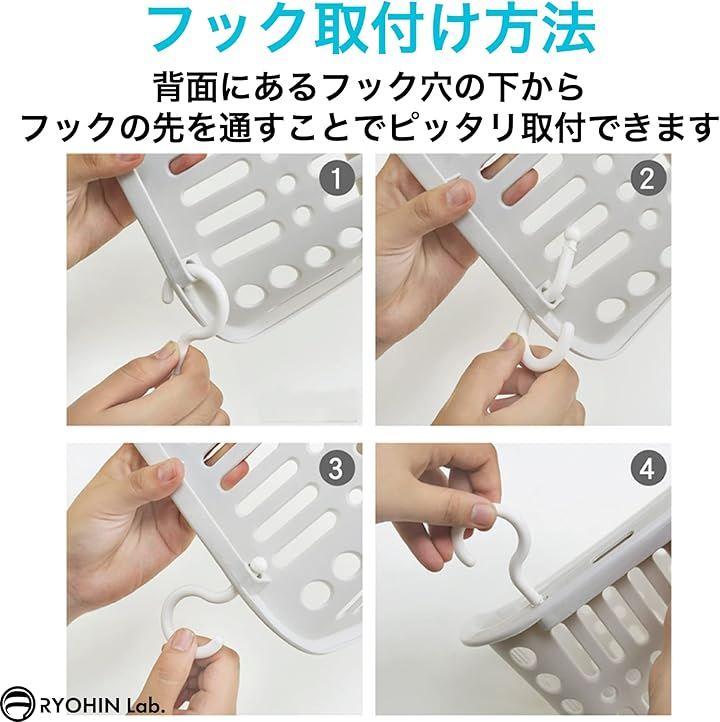 フック取付け方法

背面にあるフック穴の下から
フックの先を通すことでピッタリ取付できます

1

2

3

4

RYOHIN Lab.