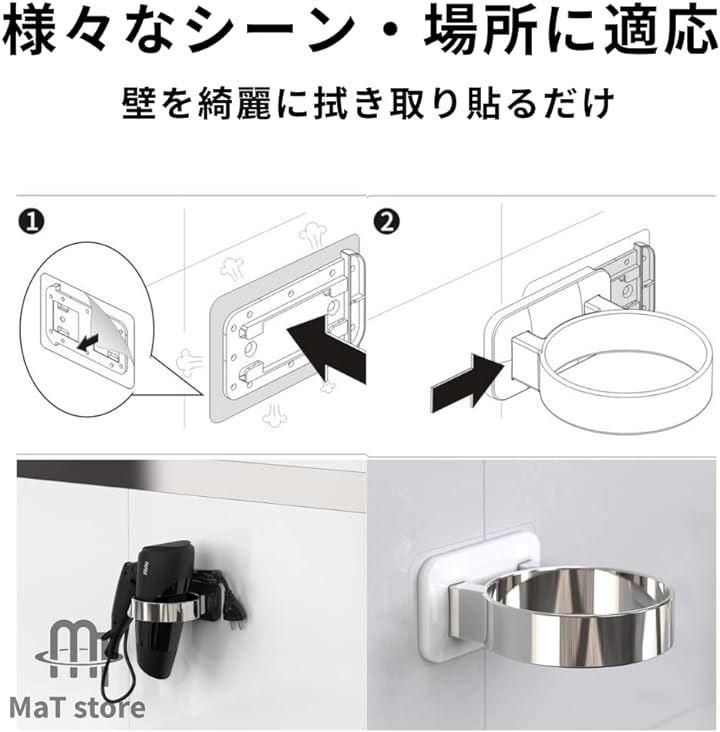 様々なシーン・場所に適応

壁を綺麗に拭き取り貼るだけ

❶

❷

MaT store