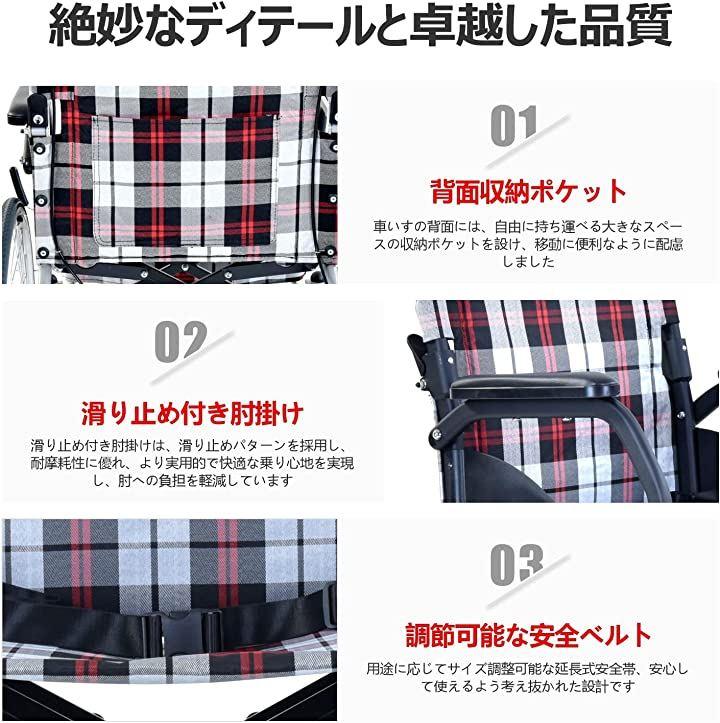 絶妙なディテールと卓越した品質

01

背面収納ポケット

車いすの背面には、自由に持ち運べる大きなスペースの収納ポケットを設け、移動に便利なように配慮しました

02

滑り止め付き肘掛け

滑り止め付き肘掛けは、滑り止めパターンを採用し、耐摩耗性に優れ、より実用的で快適な乗り心地を実現し、肘への負担を軽減しています

03

調節可能な安全ベルト

用途に応じてサイズ調整可能な延長式安全帯、安心して使えるよう考え抜かれた設計です