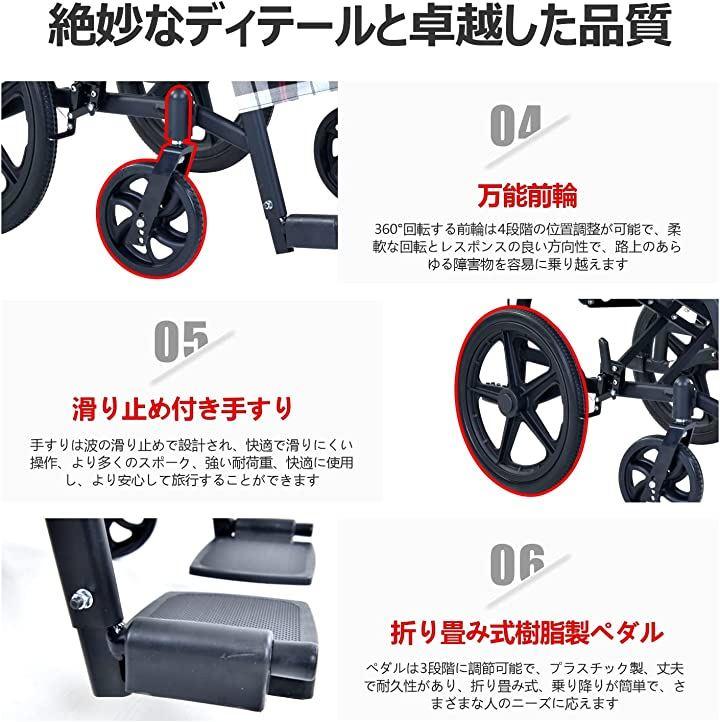 絶妙なディテールと卓越した品質

04

万能前輪

360°回転する前輪は4段階の位置調整が可能で、柔軟な回転とレスポンスの良い方向性で、路上のあらゆる障害物を容易に乗り越えます

05

滑り止め付き手すり

手すりは波の滑り止めで設計され、快適で滑りにくい操作、より多くのスポーク、強い耐荷重、快適に使用し、より安心して旅行することができます

06

折り畳み式樹脂製ペダル

ペダルは3段階に調節可能で、プラスチック製、丈夫で耐久性があり、折り畳み式、乗り降りが簡単で、さまざまな人のニーズに応えます