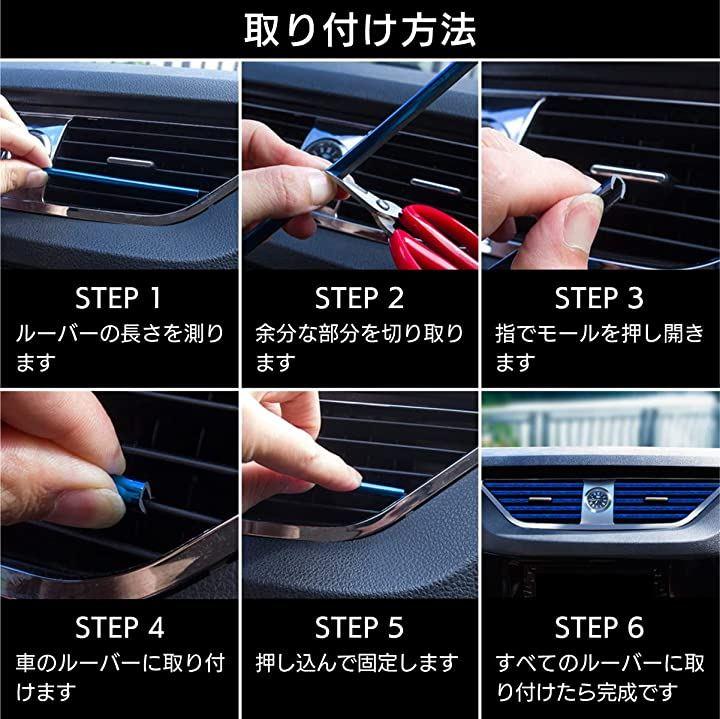 取り付け方法

STEP 1
ルーバーの長さを測ります

STEP 2
余分な部分を切り取ります

STEP 3
指でモールを押し開きます

STEP 4
車のルーバーに取り付けます

STEP 5
押し込んで固定します

STEP 6
すべてのルーバーに取り付けたら完成です