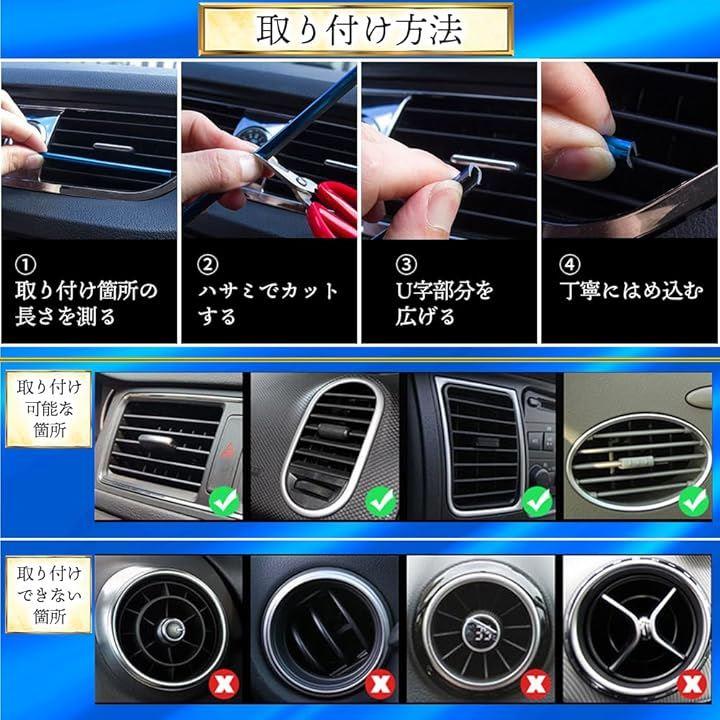 取り付け方法

①
取り付け箇所の長さを測る

②
ハサミでカットする

③
U字部分を広げる

④
丁寧にはめ込む

取り付け可能な箇所

取り付けできない箇所