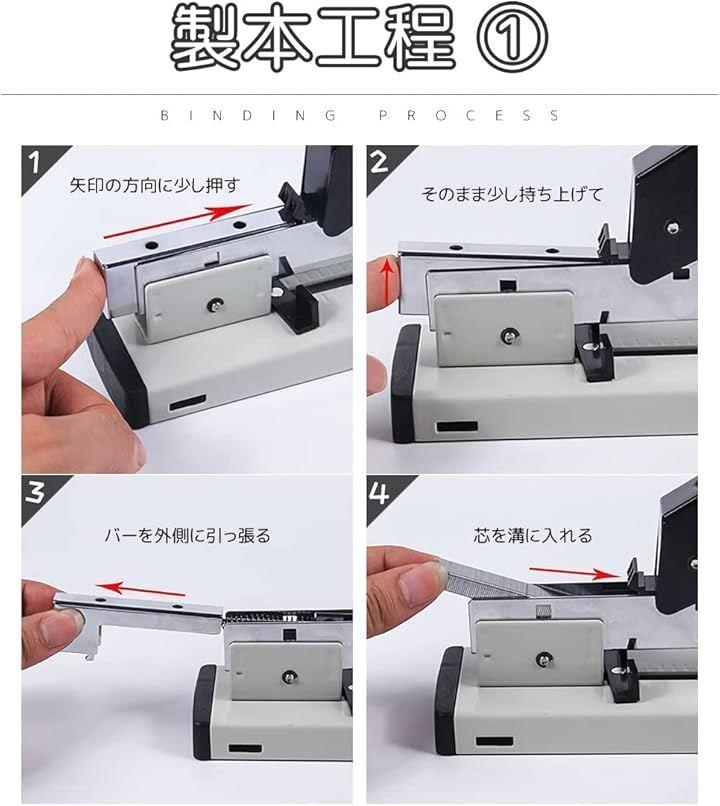 製本工程 ①

BINDING PROCESS

1
矢印の方向に少し押す

2
そのまま少し持ち上げて

3
バーを外側に引っ張る

4
芯を溝に入れる