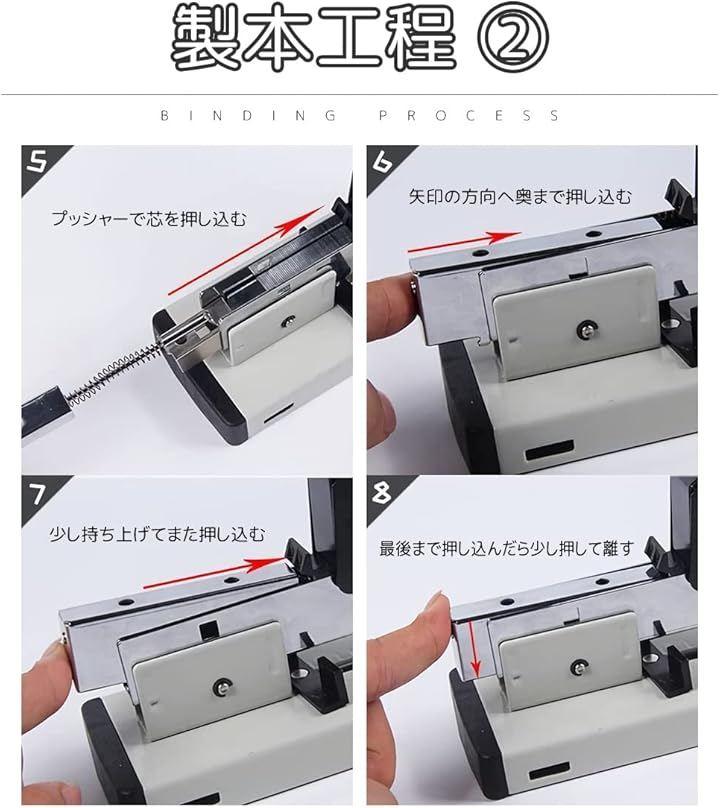 製本工程 ②

BINDING PROCESS

5

プッシャーで芯を押し込む

6

矢印の方向へ奥まで押し込む

7

少し持ち上げてまた押し込む

8

最後まで押し込んだら少し押して離す