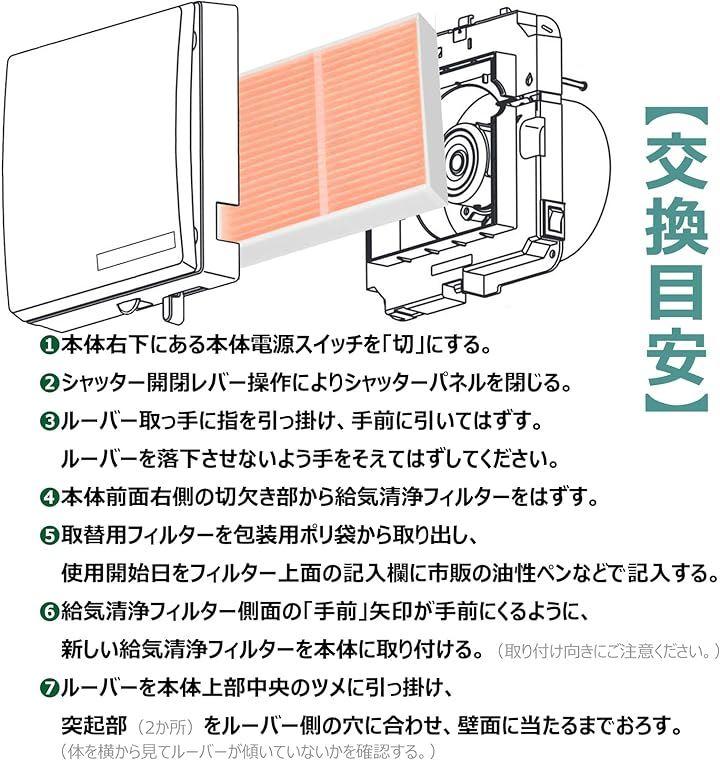 【交換目安】

❶本体右下にある本体電源スイッチを「切」にする。

❷シャッター開閉レバー操作によりシャッターパネルを閉じる。

❸ルーバー取っ手に指を引っ掛け、手前に引いてはずす。
ルーバーを落下させないよう手をそえてはずしてください。

❹本体前面右側の切欠き部から給気清浄フィルターをはずす。

❺取替用フィルターを包装用ポリ袋から取り出し、
使用開始日をフィルター上面の記入欄に市販の油性ペンなどで記入する。

❻給気清浄フィルター側面の「手前」矢印が手前にくるように、
新しい給気清浄フィルターを本体に取り付ける。（取り付け向きにご注意ください。）

❼ルーバーを本体上部中央のツメに引っ掛け、
突起部（2か所）をルーバー側の穴に合わせ、壁面に当たるまでおろす。
（体を横から見てルーバーが傾いていないかを確認する。）