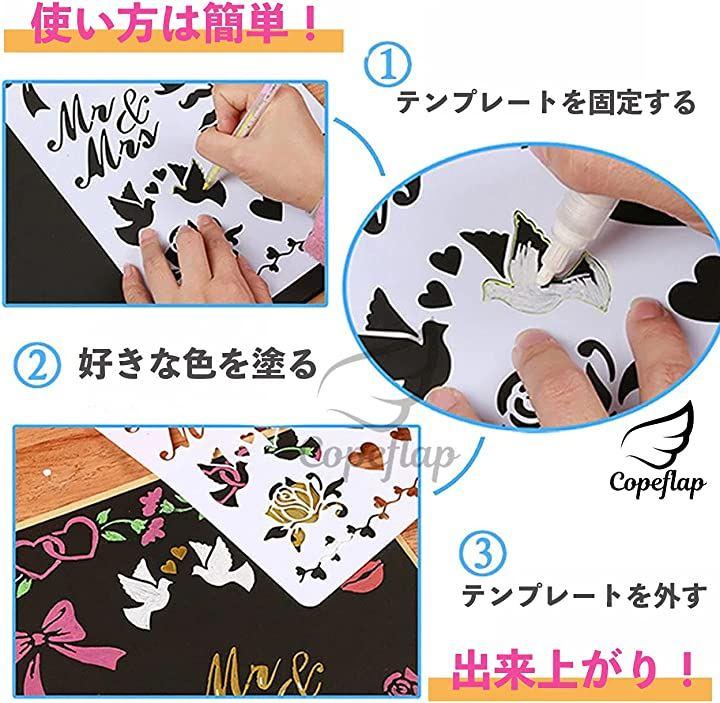 使い方は簡単！

①
テンプレートを固定する

Mr & Mrs

② 好きな色を塗る

Copeflap

Copeflap

③
テンプレートを外す

Mr &

出来上がり！