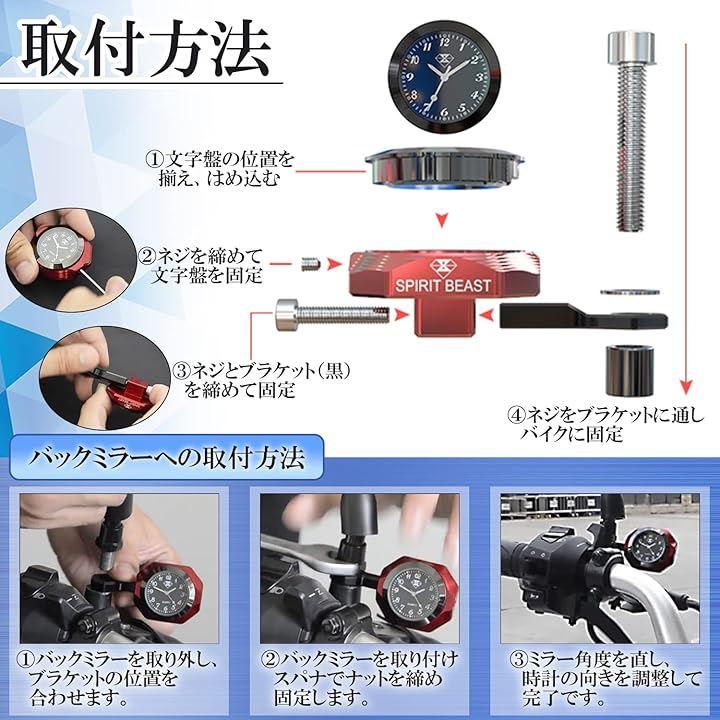 取付方法

①文字盤の位置を揃え、はめ込む

②ネジを締めて文字盤を固定

SPIRIT BEAST

③ネジとブラケット（黒）を締めて固定

④ネジをブラケットに通しバイクに固定

バックミラーへの取付方法

①バックミラーを取り外し、ブラケットの位置を合わせます。

②バックミラーを取り付けスパナでナットを締め固定します。

③ミラー角度を直し、時計の向きを調整して完了です。