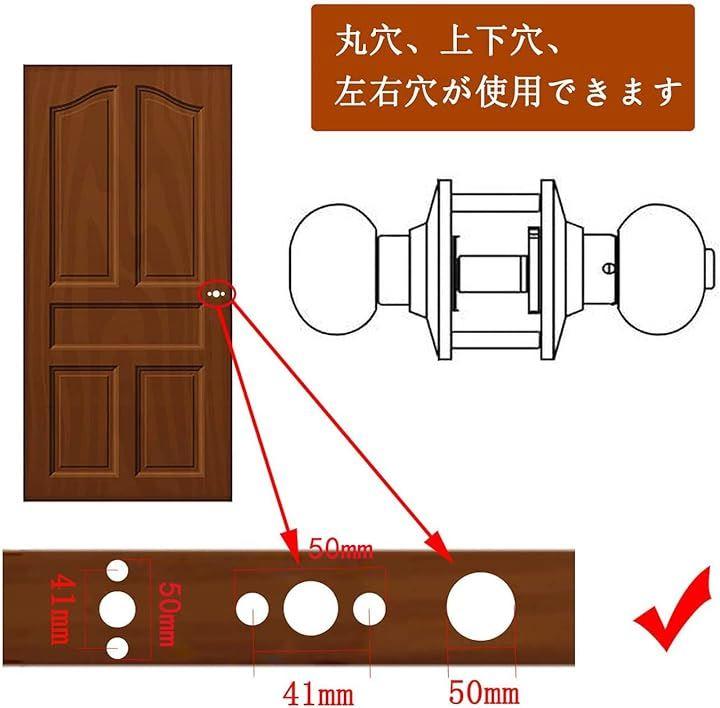 丸穴、上下穴、
左右穴が使用できます

41mm
50mm
50mm
41mm
50mm