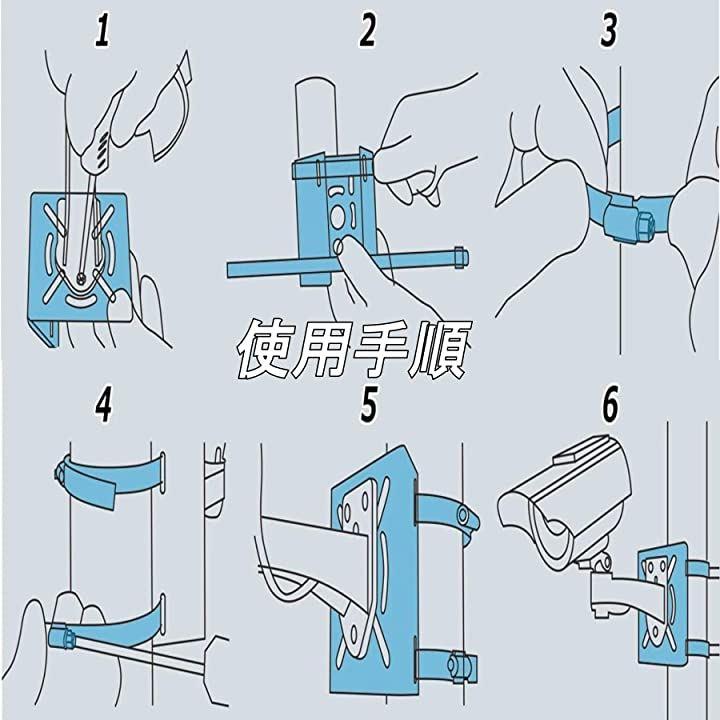 1
2
3
使用手順
4
5
6