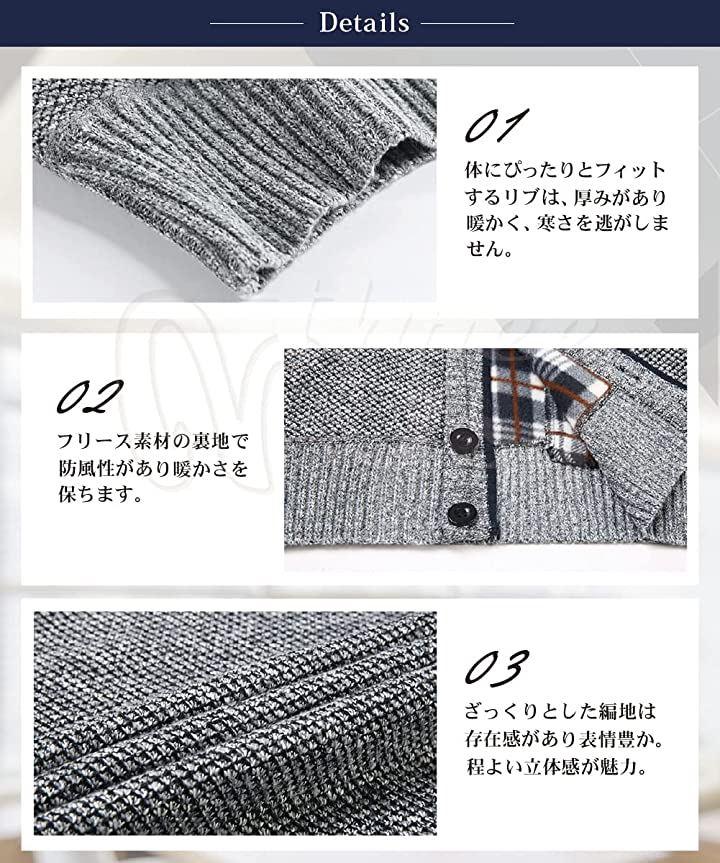 Details

01

体にぴったりとフィットするリブは、厚みがあり暖かく、寒さを逃がしません。

02

フリース素材の裏地で防風性があり暖かさを保ちます。

03

ざっくりとした編地は存在感があり表情豊か。程よい立体感が魅力。