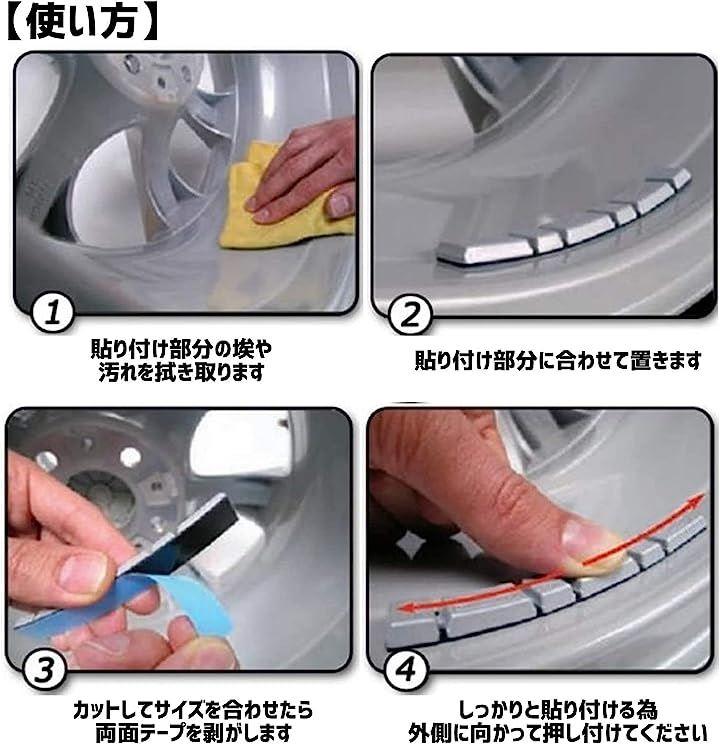 【使い方】

1

貼り付け部分の埃や汚れを拭き取ります

2

貼り付け部分に合わせて置きます

3

カットしてサイズを合わせたら両面テープを剥がします

4

しっかりと貼り付ける為外側に向かって押し付けてください